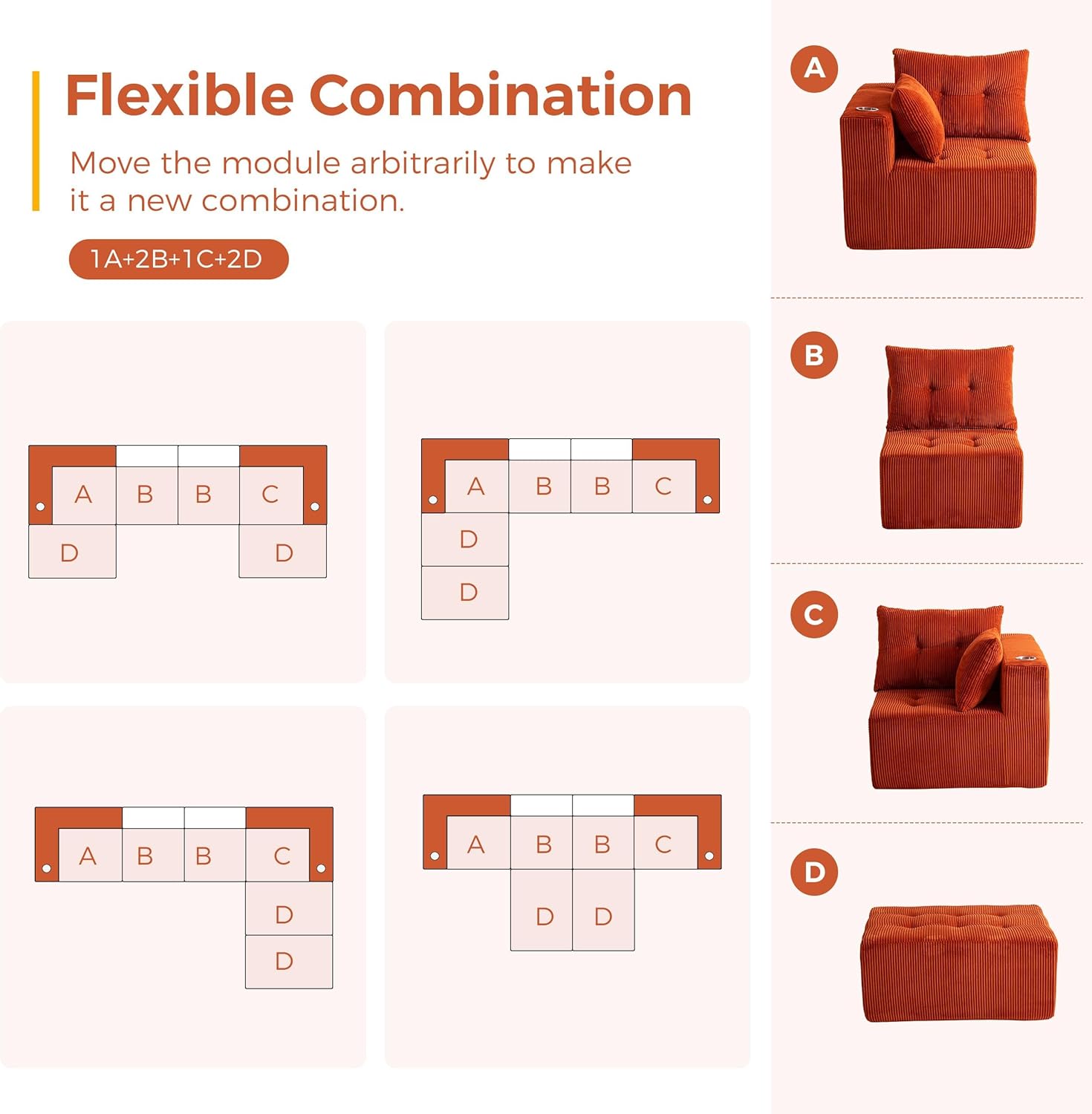 Flexible Combination

Move the module arbitrarily to make it a new combination.

1A+2B+1C+2D

A B B C
D D

A B B C
D
D

A B B C
D
D

A B B C
D D

A

B

C

D