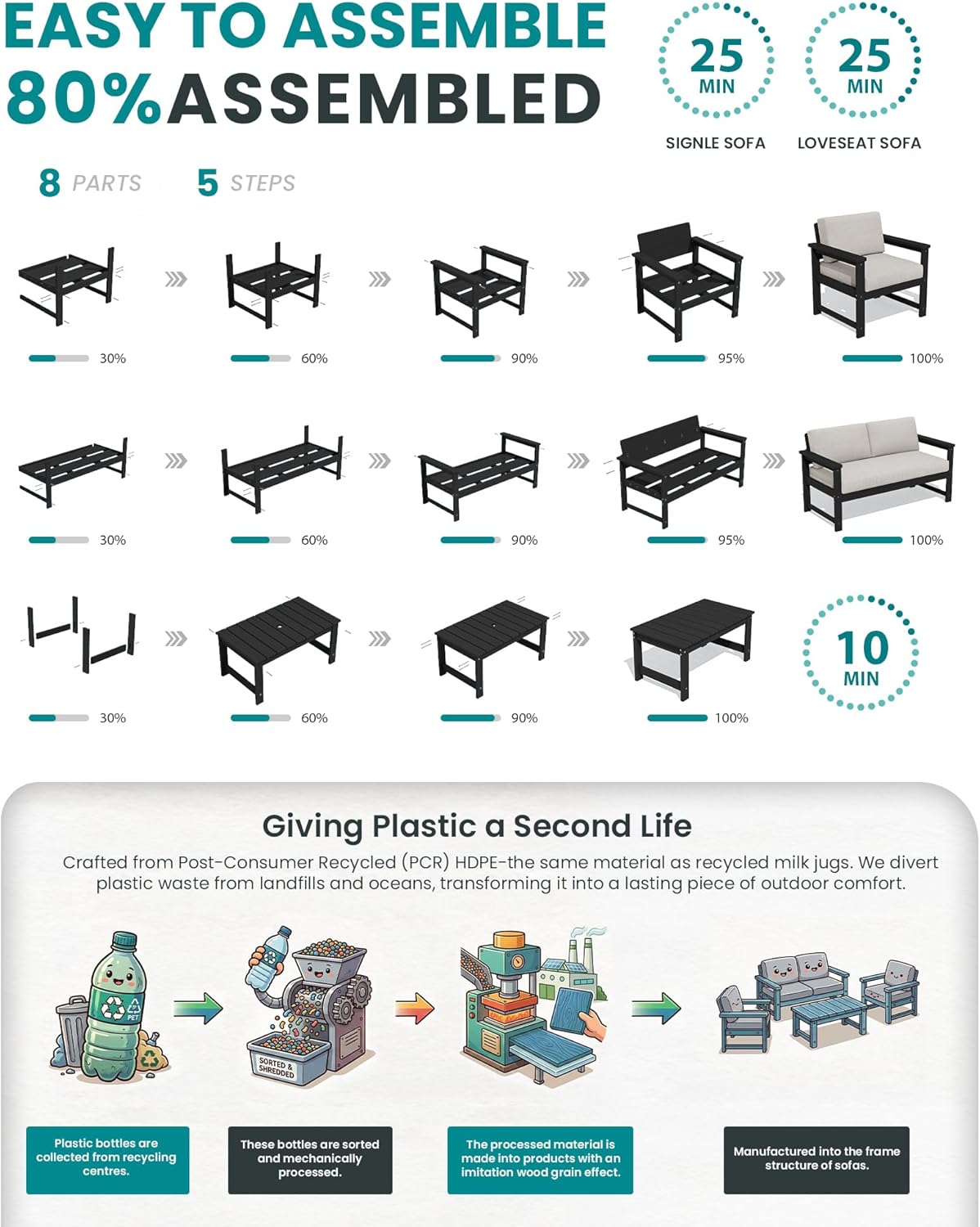 EASY TO ASSEMBLE
80%ASSEMBLED

25 MIN
SIGNLE SOFA

25 MIN
LOVESEAT SOFA

8 PARTS   5 STEPS

30%
60%
90%
95%
100%

30%
60%
90%
95%
100%

30%
60%
90%
100%

10 MIN

Giving Plastic a Second Life

Crafted from Post-Consumer Recycled (PCR) HDPE-the same material as recycled milk jugs. We divert plastic waste from landfills and oceans, transforming it into a lasting piece of outdoor comfort.

PET

SORTED & SHREDDED

Plastic bottles are collected from recycling centres.

These bottles are sorted and mechanically processed.

The processed material is made into products with an imitation wood grain effect.

Manufactured into the frame structure of sofas.