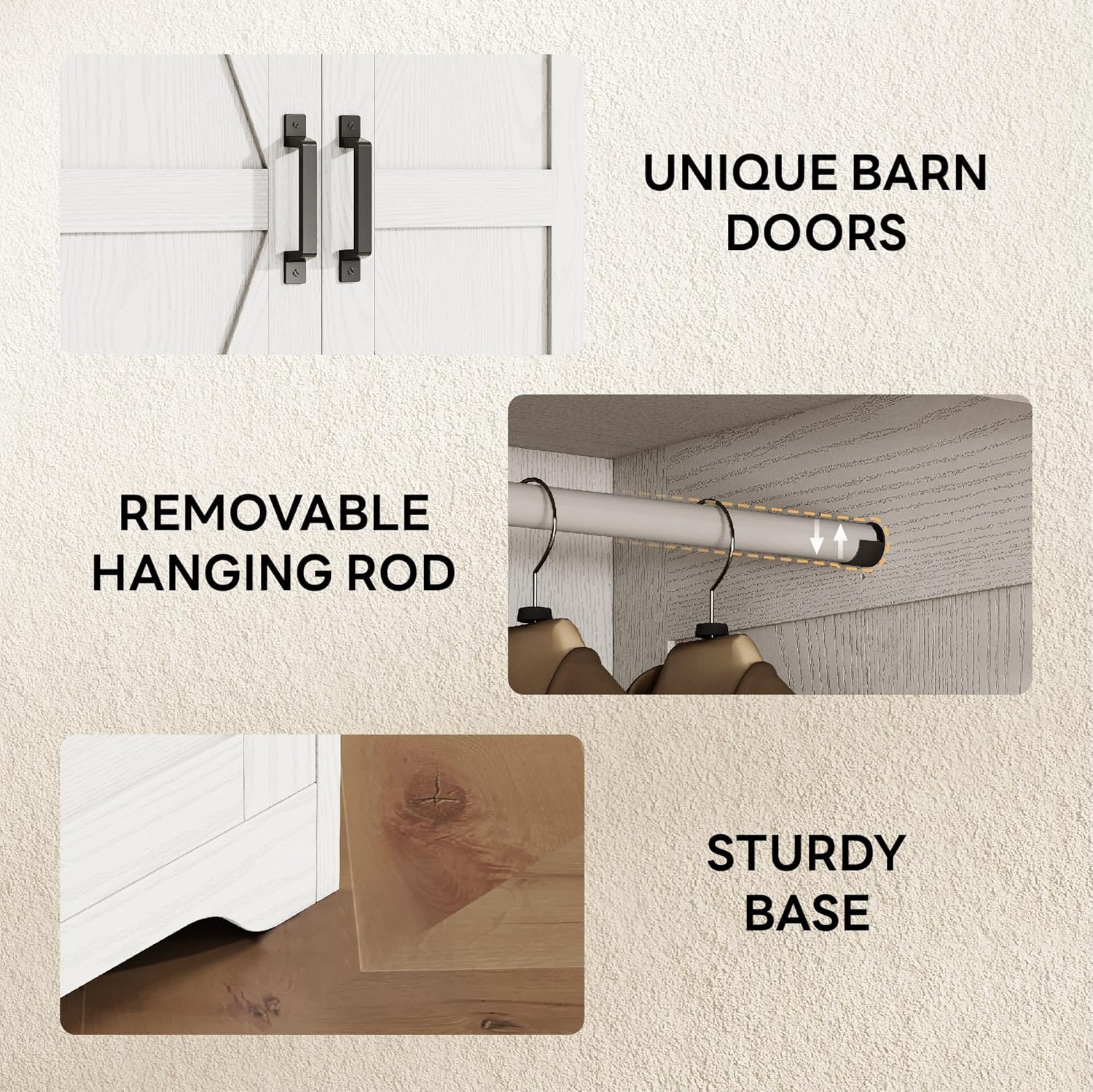 UNIQUE BARN DOORS

REMOVABLE HANGING ROD

STURDY BASE