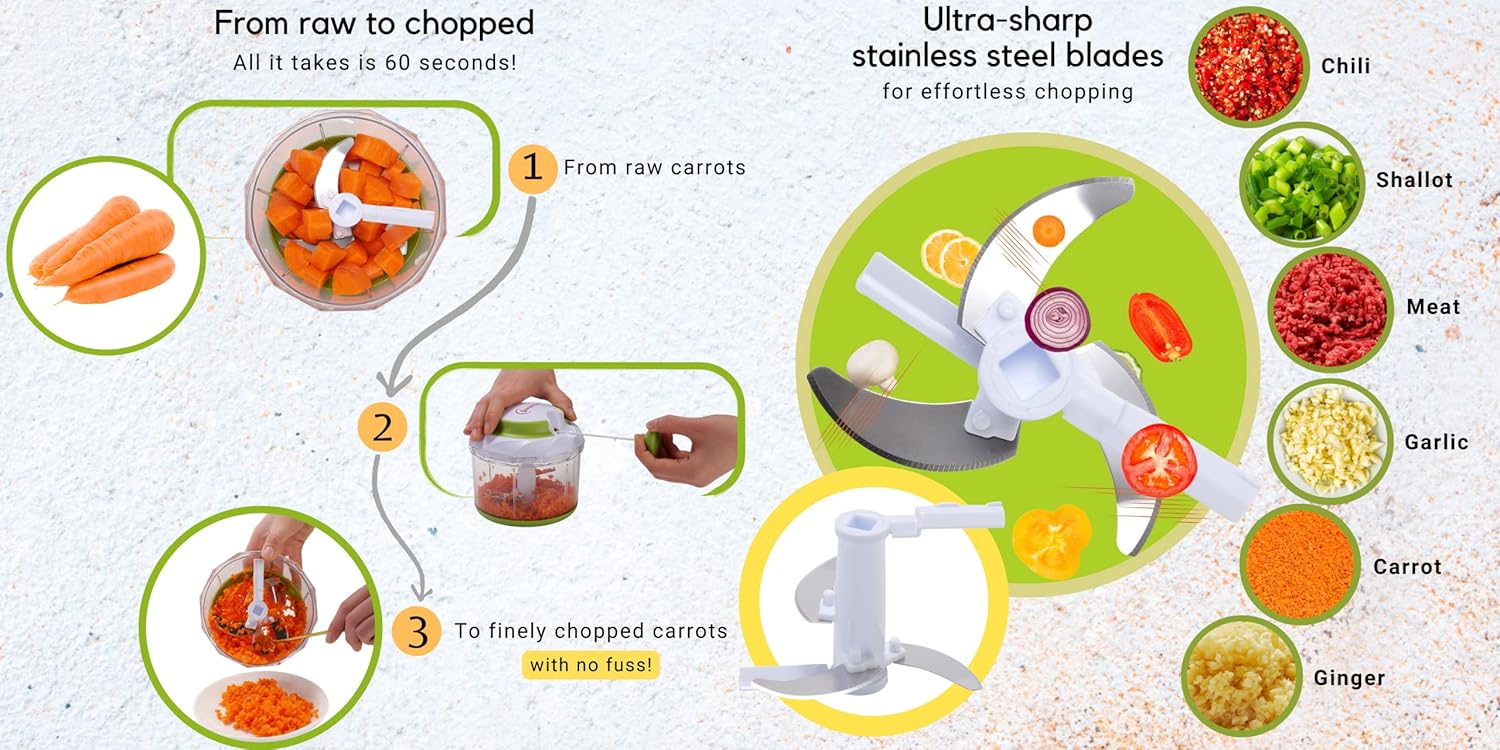 From raw to chopped
All it takes is 60 seconds!

1 From raw carrots

2

3 To finely chopped carrots with no fuss!

Ultra-sharp stainless steel blades
for effortless chopping

Chili
Shallot
Meat
Garlic
Carrot
Ginger