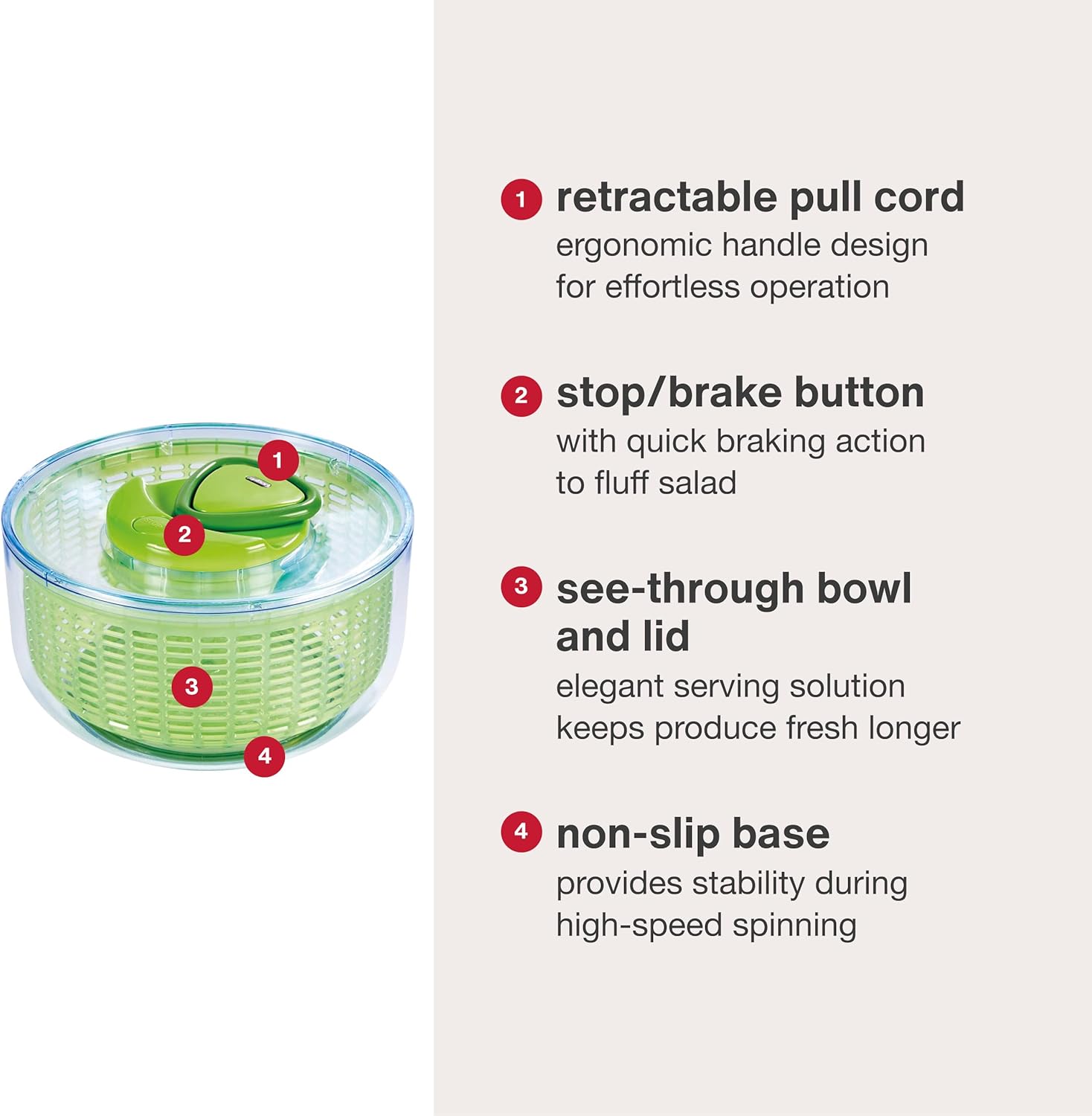 1
2
3
4

1 retractable pull cord
ergonomic handle design for effortless operation

2 stop/brake button
with quick braking action to fluff salad

3 see-through bowl and lid
elegant serving solution keeps produce fresh longer

4 non-slip base
provides stability during high-speed spinning