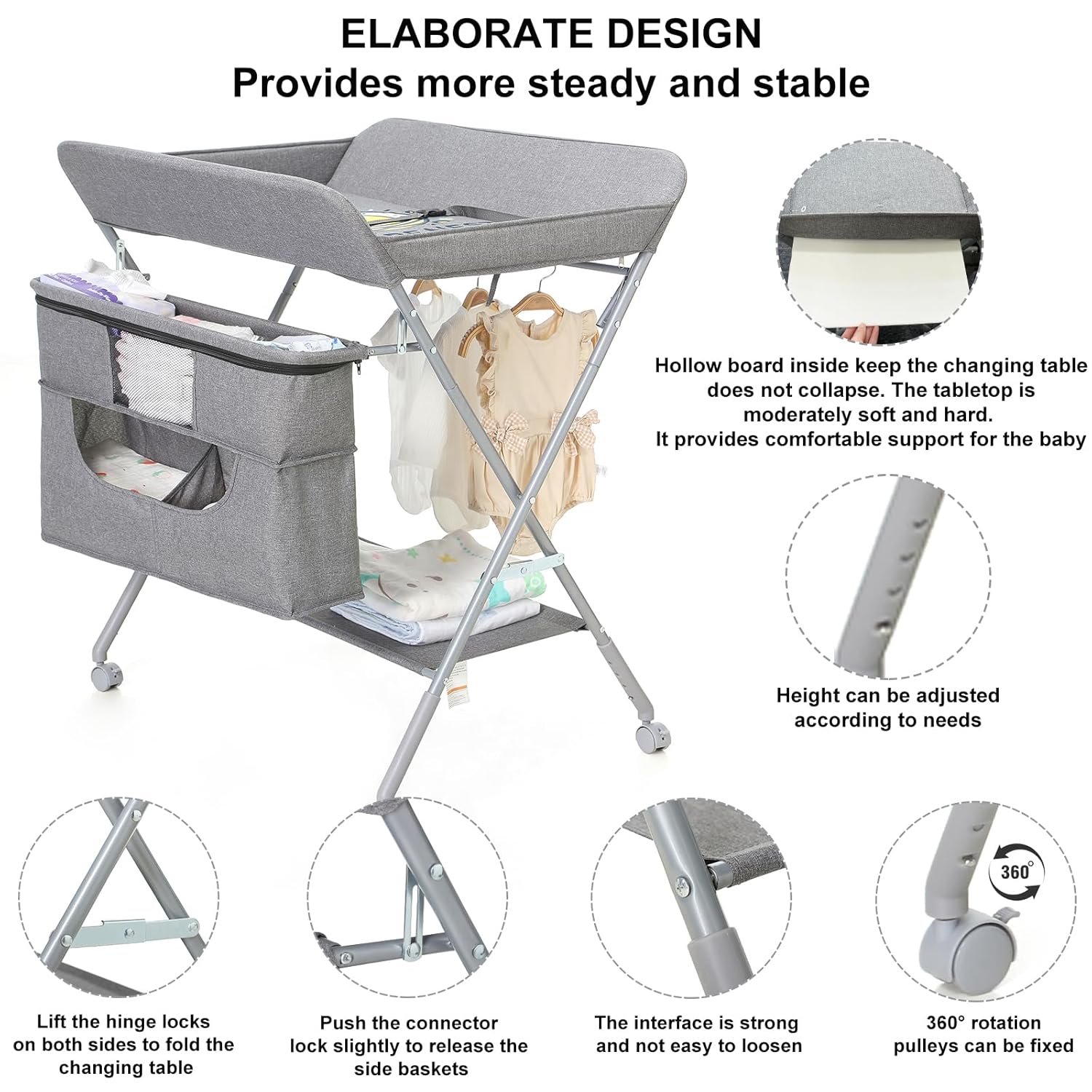 ELABORATE DESIGN
Provides more steady and stable

Hollow board inside keep the changing table does not collapse. The tabletop is moderately soft and hard.
It provides comfortable support for the baby

Height can be adjusted according to needs

360°

Lift the hinge locks on both sides to fold the changing table

Push the connector lock slightly to release the side baskets

The interface is strong and not easy to loosen

360° rotation pulleys can be fixed