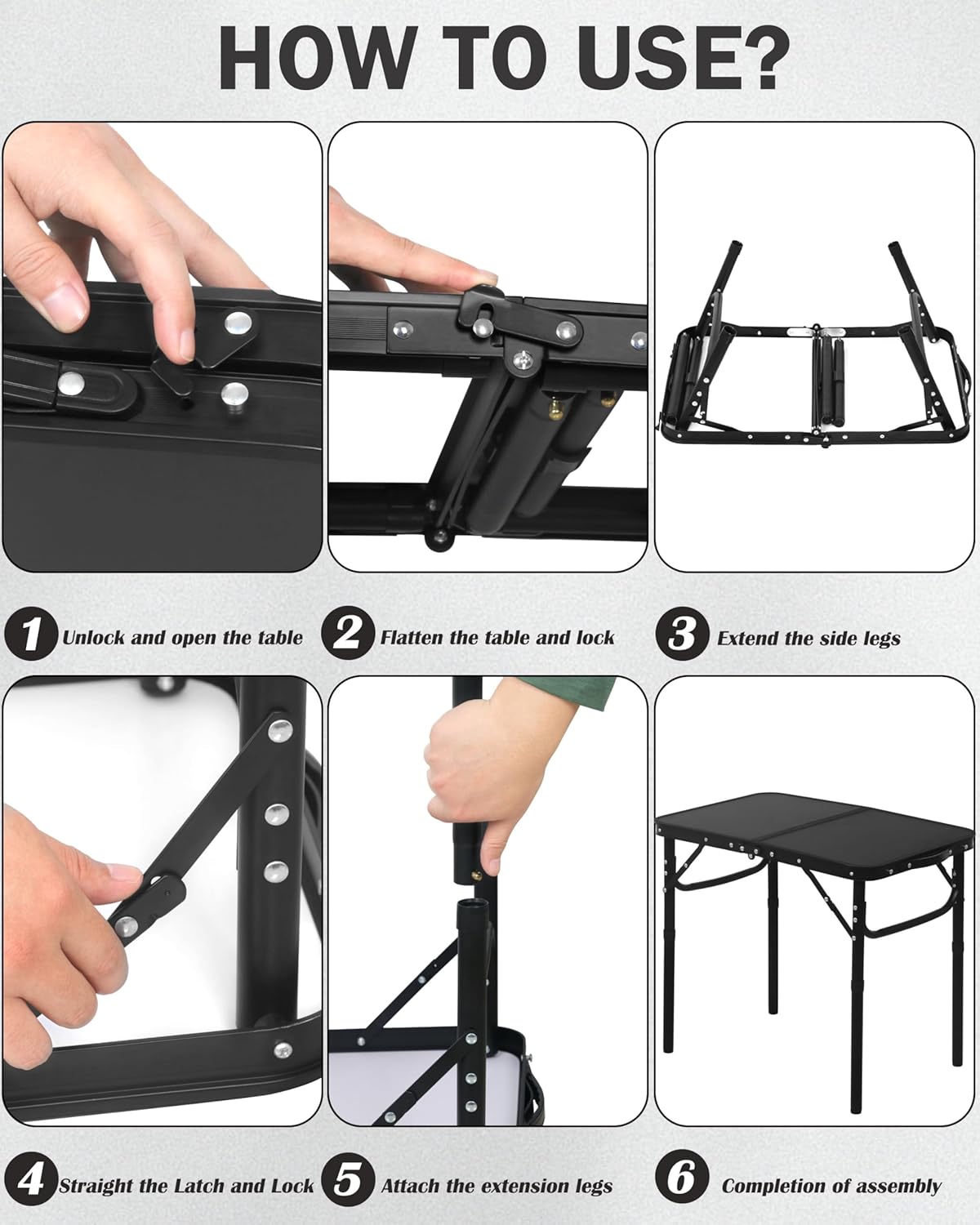 HOW TO USE?

1 Unlock and open the table

2 Flatten the table and lock

3 Extend the side legs

4 Straight the Latch and Lock

5 Attach the extension legs

6 Completion of assembly