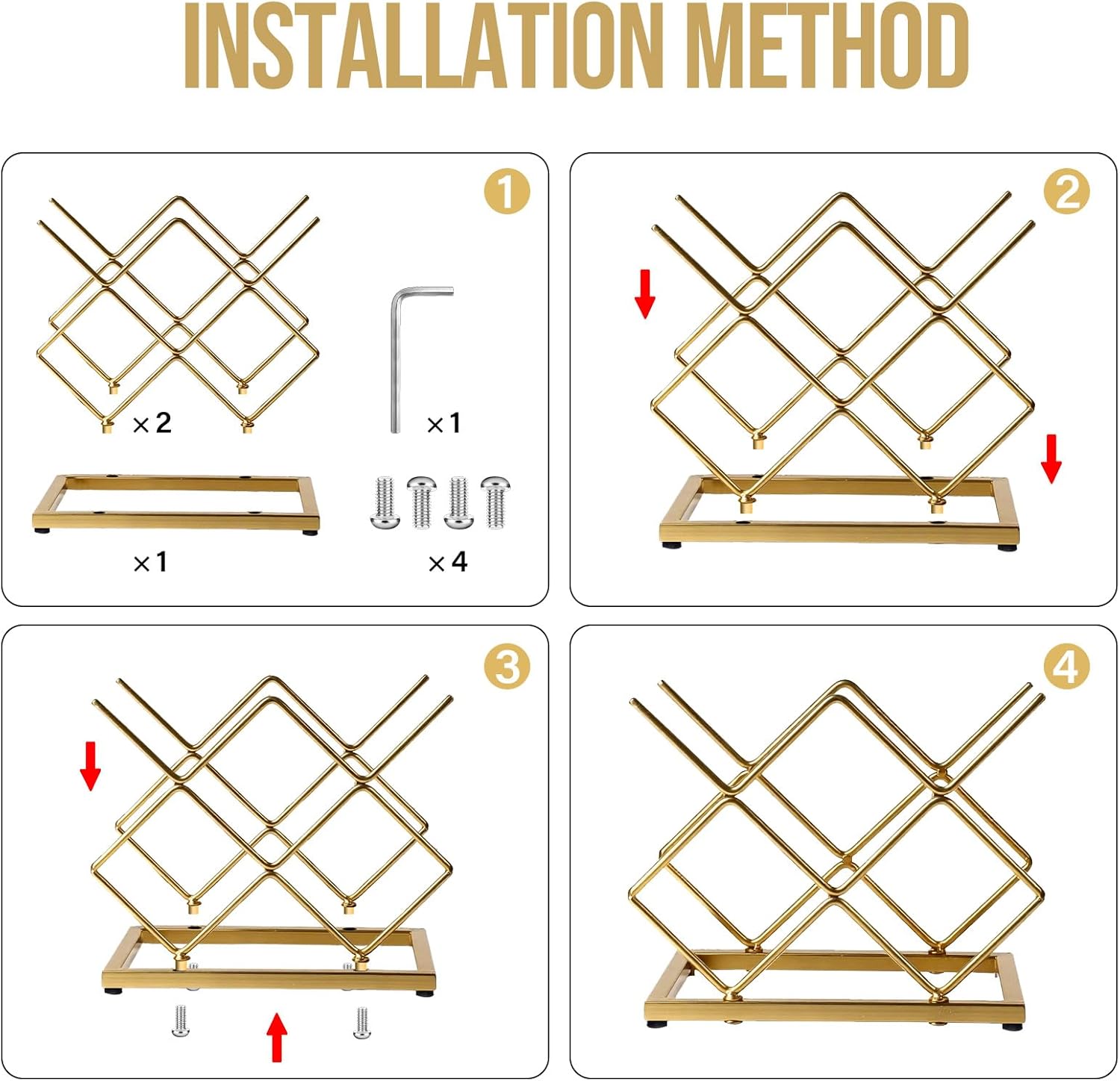 INSTALLATION METHOD

1

×2

×1

×1

×4

2

3

4