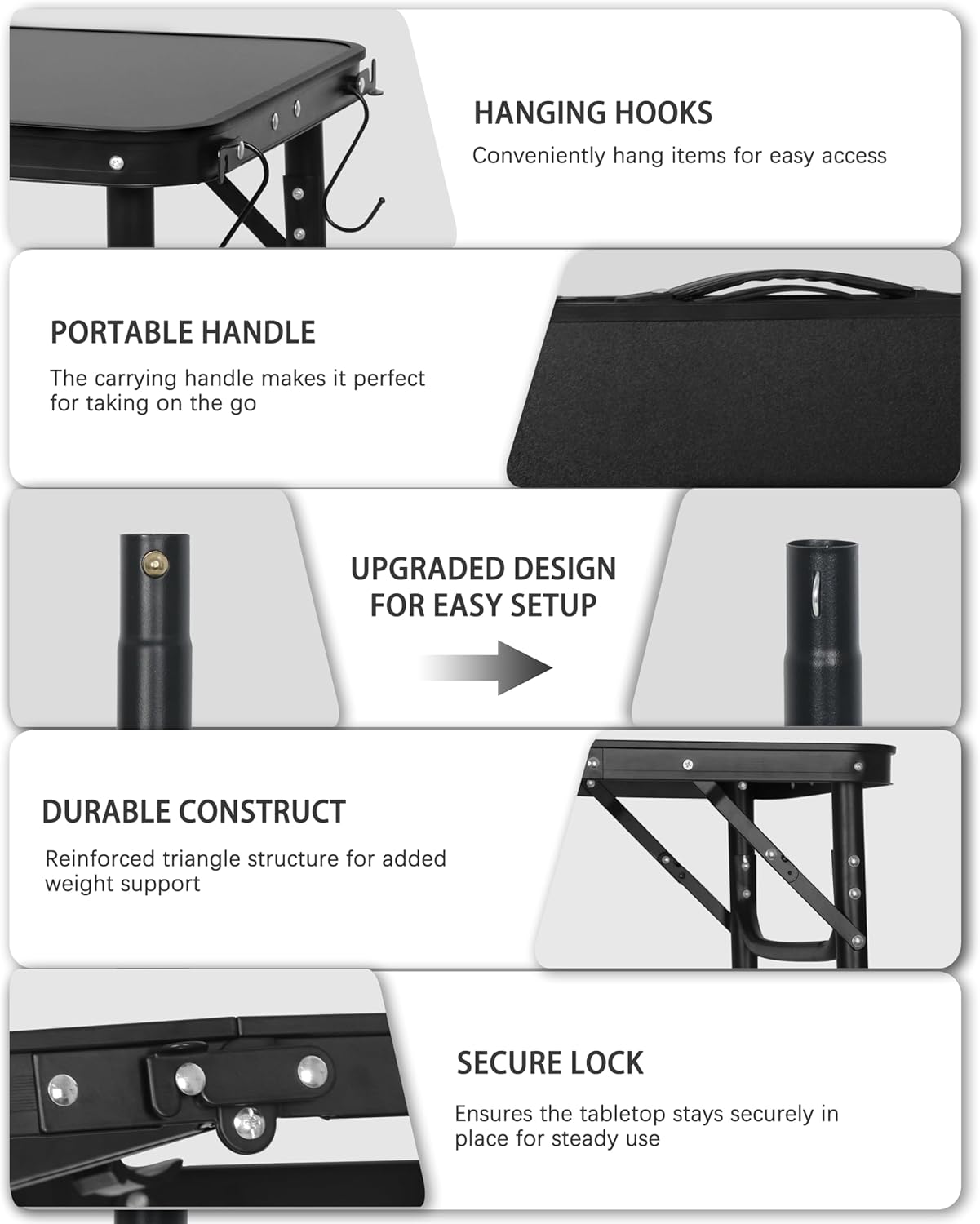 HANGING HOOKS
Conveniently hang items for easy access

PORTABLE HANDLE
The carrying handle makes it perfect for taking on the go

UPGRADED DESIGN FOR EASY SETUP

DURABLE CONSTRUCT
Reinforced triangle structure for added weight support

SECURE LOCK
Ensures the tabletop stays securely in place for steady use