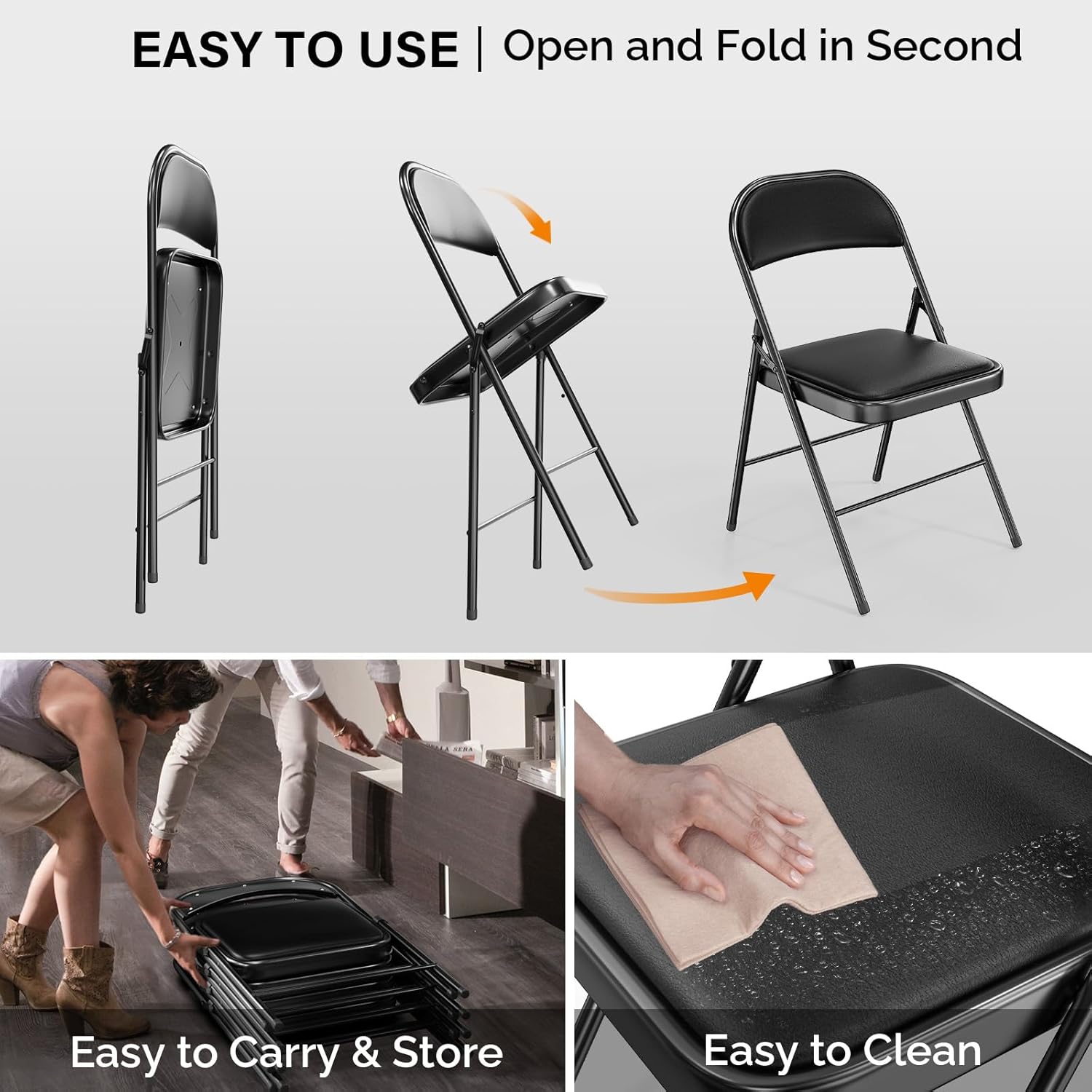 EASY TO USE | Open and Fold in Second

Easy to Carry & Store

Easy to Clean