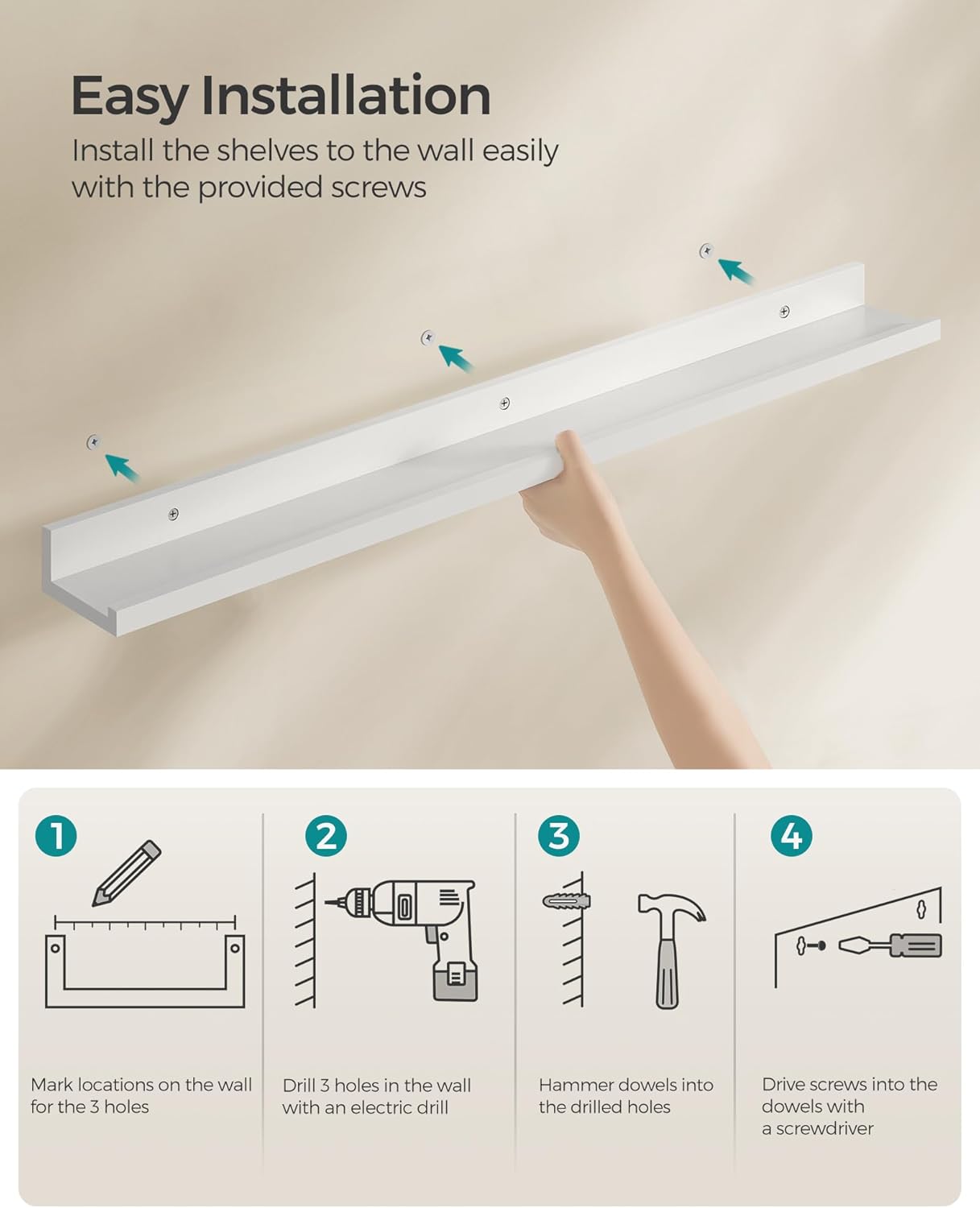 Easy Installation

Install the shelves to the wall easily with the provided screws

1

Mark locations on the wall for the 3 holes

2

Drill 3 holes in the wall with an electric drill

3

Hammer dowels into the drilled holes

4

Drive screws into the dowels with a screwdriver