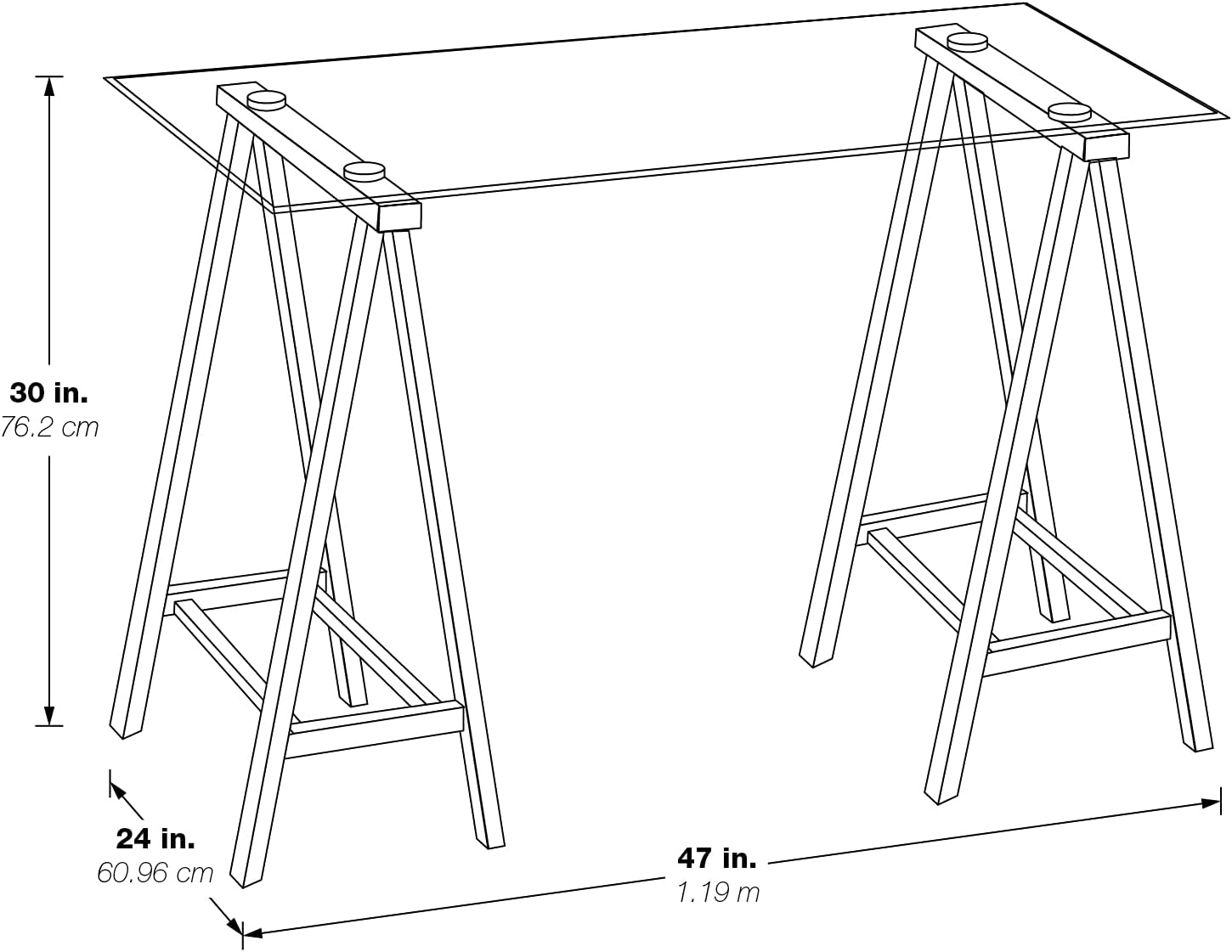 30 in.
76.2 cm

24 in.
60.96 cm

47 in.
1.19 m