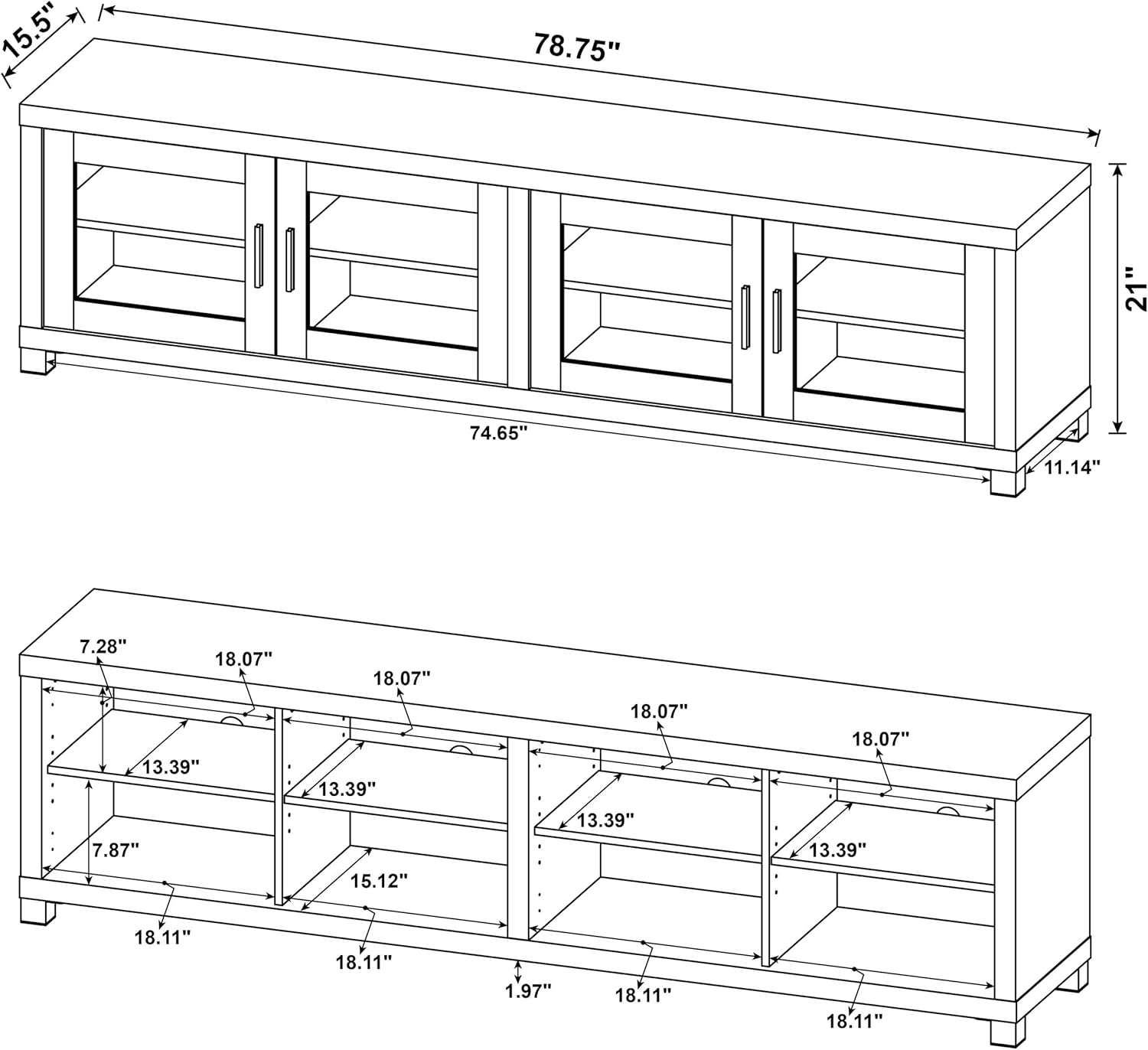 15.5"
78.75"
21"
74.65"
11.14"

7.28"
18.07"
18.07"
18.07"
18.07"
13.39"
13.39"
13.39"
13.39"
7.87"
15.12"
18.11"
18.11"
1.97"
18.11"
18.11"