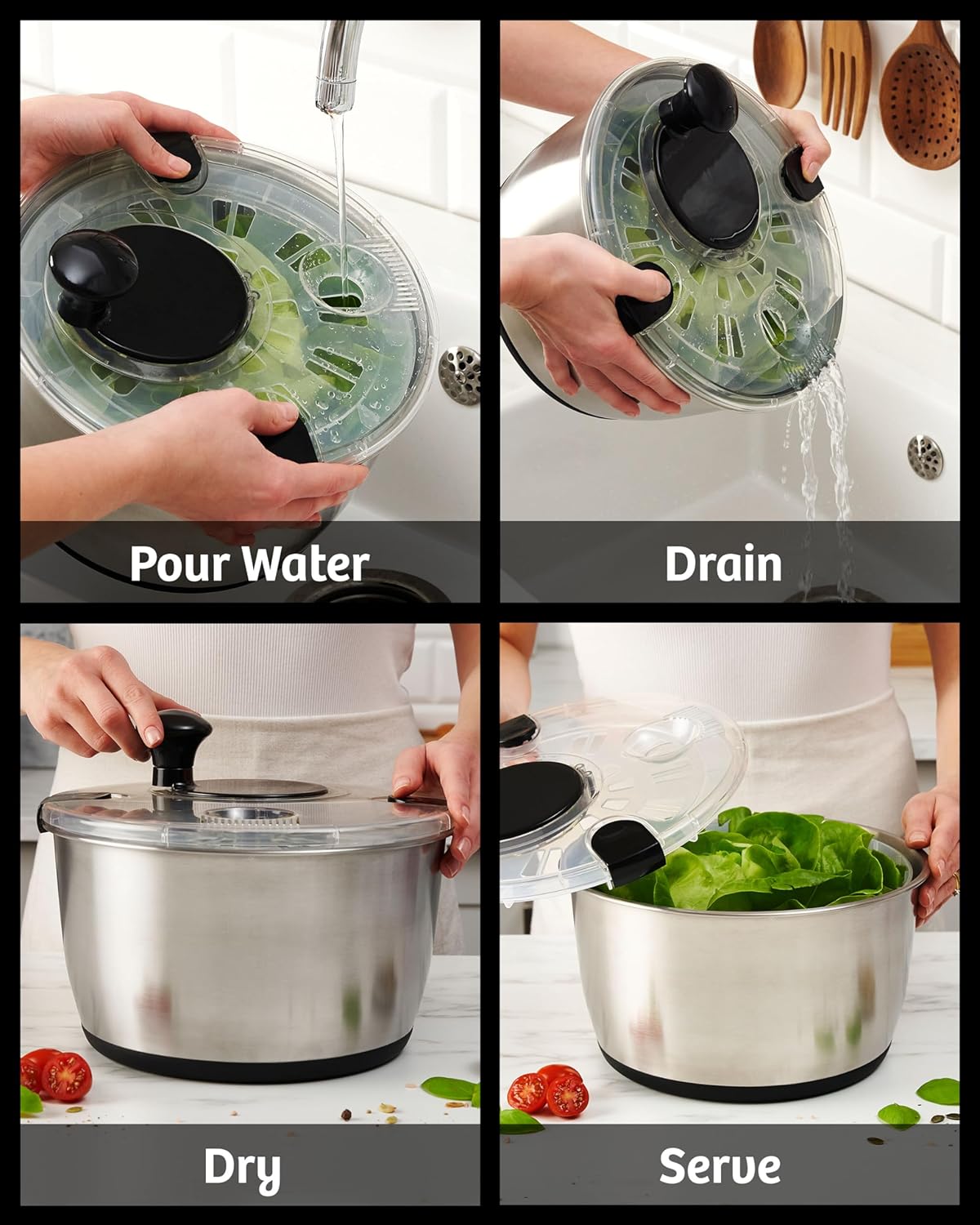 Pour Water

Drain

Dry

Serve