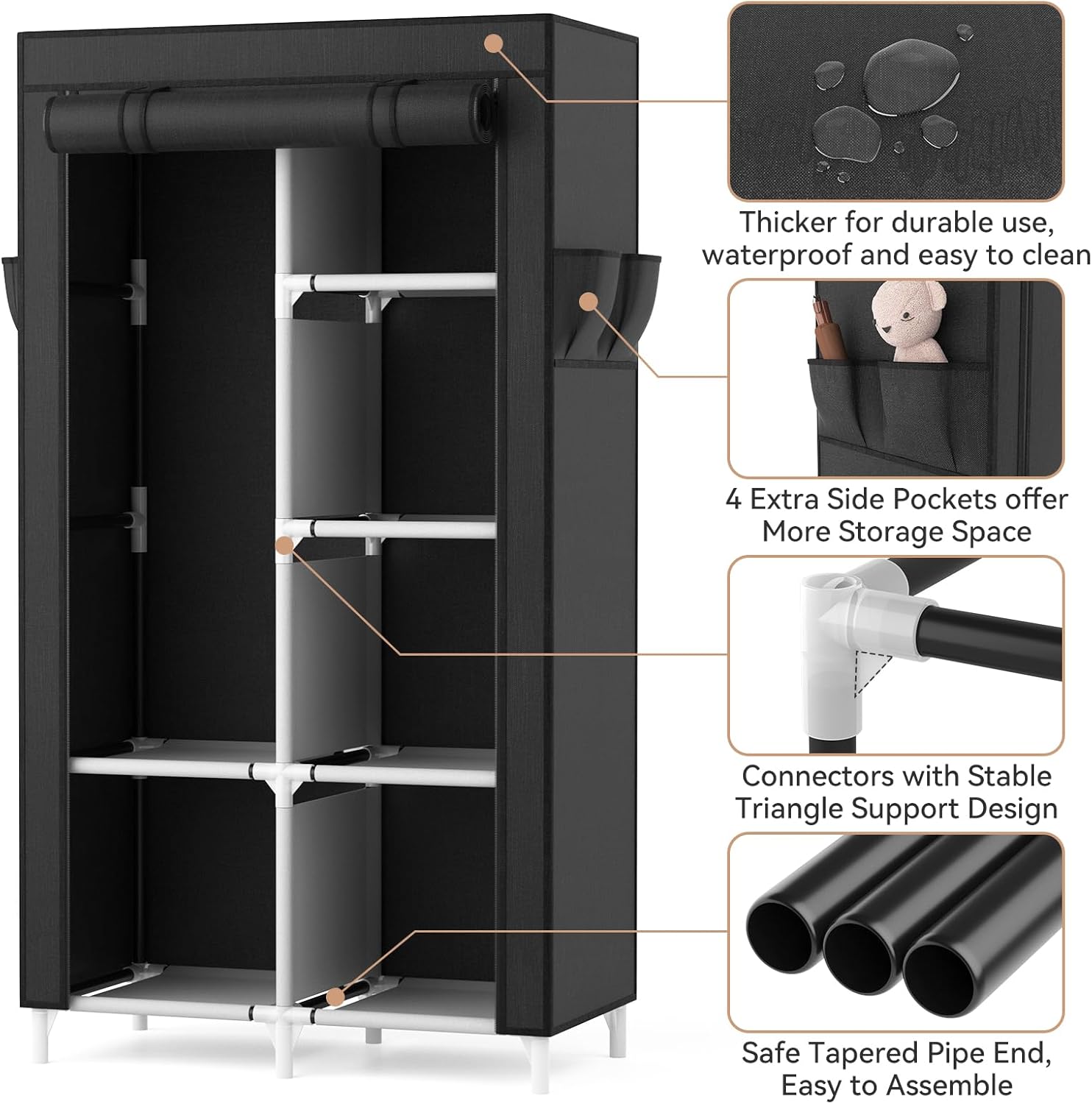 Thicker for durable use, waterproof and easy to clean

4 Extra Side Pockets offer More Storage Space

Connectors with Stable Triangle Support Design

Safe Tapered Pipe End, Easy to Assemble