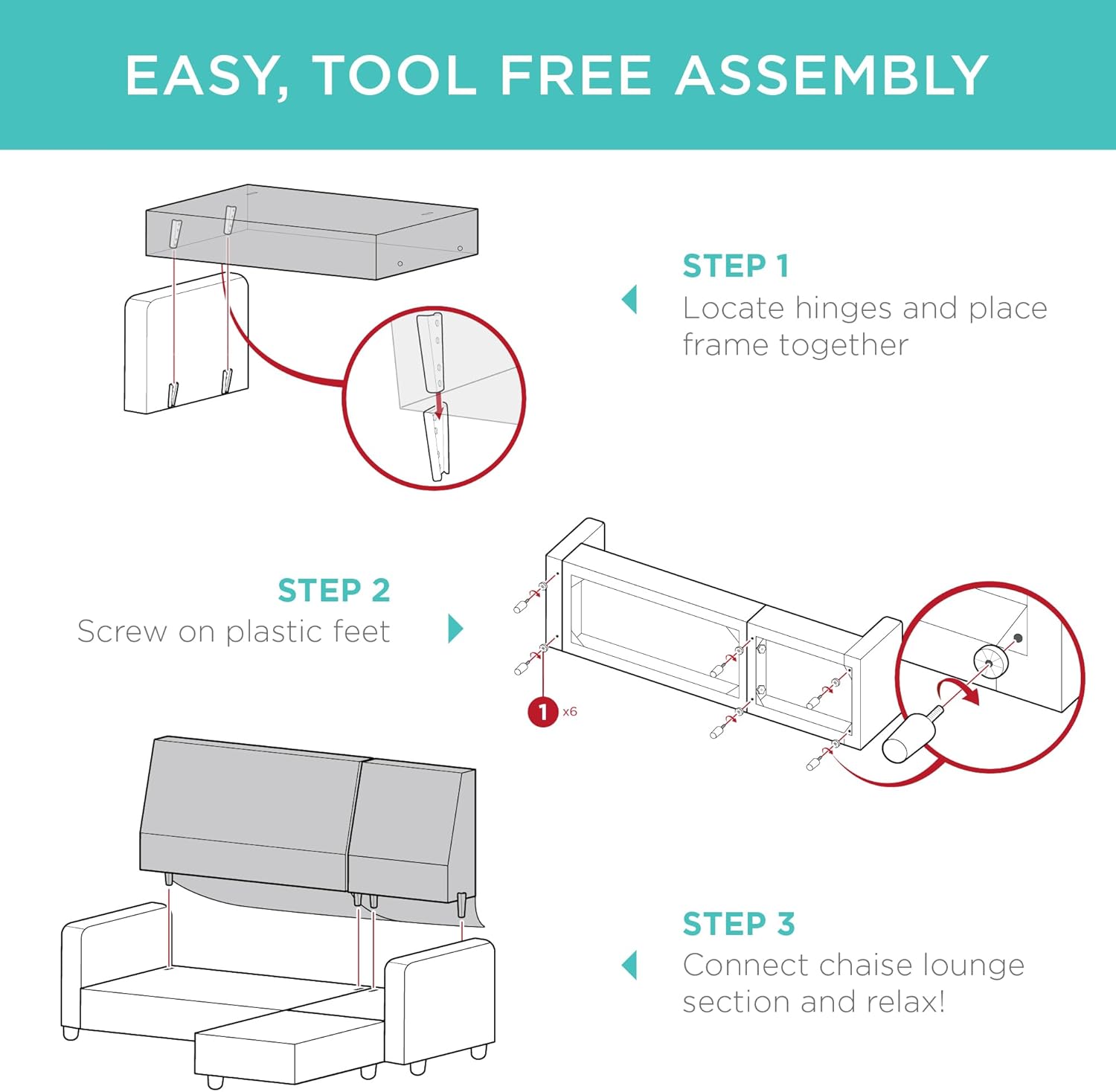 EASY, TOOL FREE ASSEMBLY

STEP 1
Locate hinges and place frame together

STEP 2
Screw on plastic feet

1 x6

STEP 3
Connect chaise lounge section and relax!