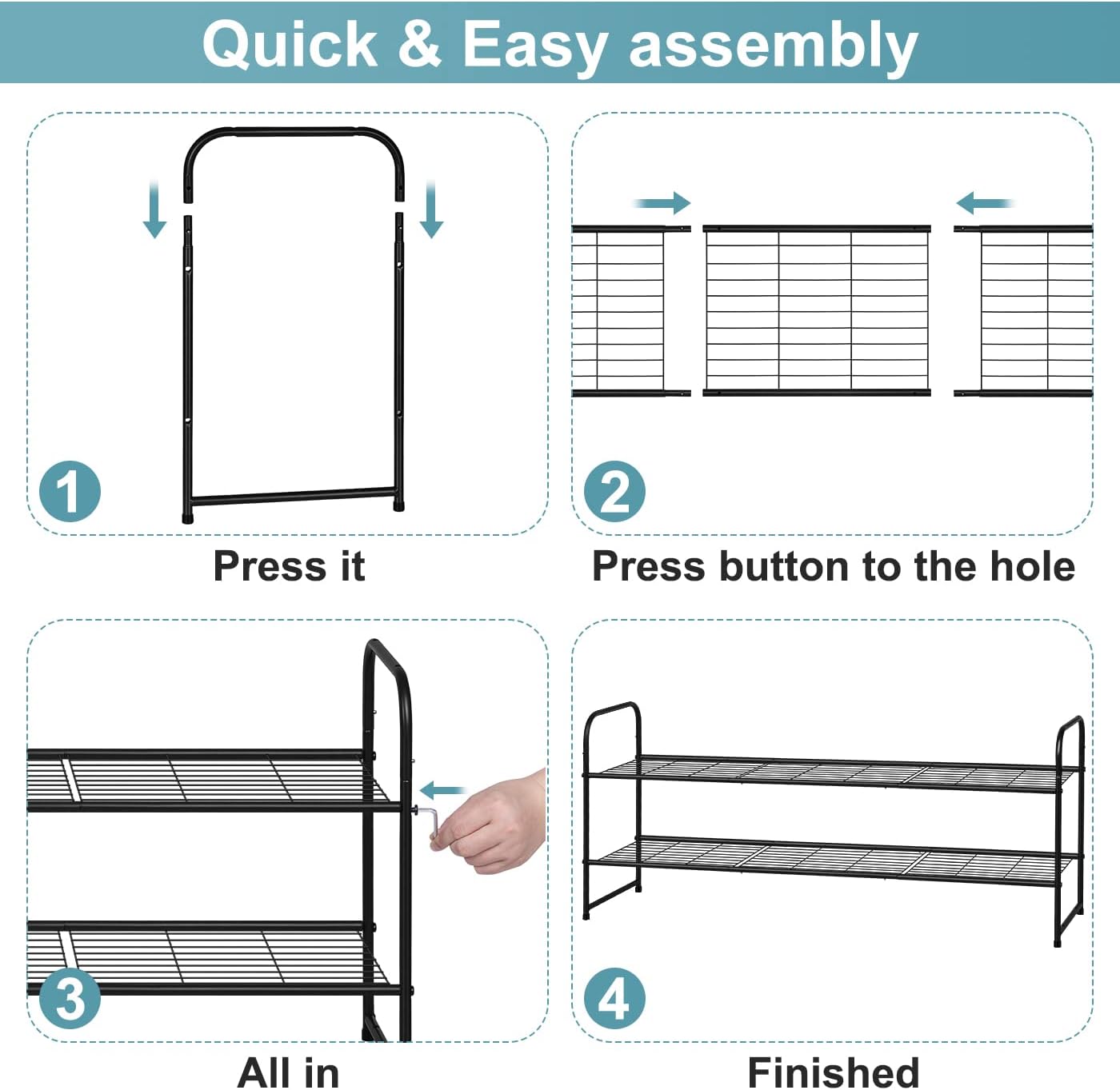 Quick & Easy assembly

1

Press it

2

Press button to the hole

3

All in

4

Finished