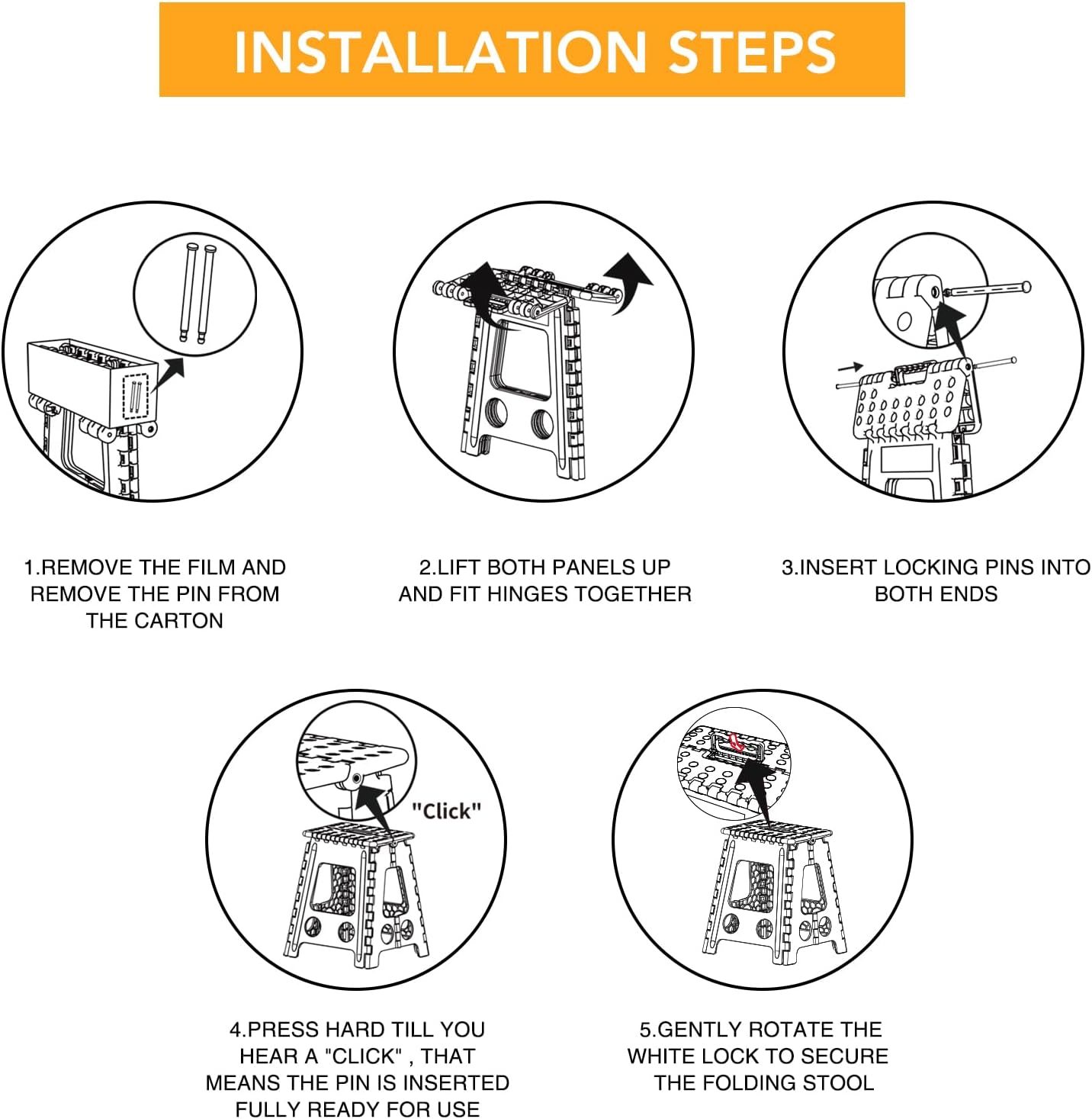 INSTALLATION STEPS

1.REMOVE THE FILM AND REMOVE THE PIN FROM THE CARTON

2.LIFT BOTH PANELS UP AND FIT HINGES TOGETHER

3.INSERT LOCKING PINS INTO BOTH ENDS

"Click"

4.PRESS HARD TILL YOU HEAR A "CLICK" , THAT MEANS THE PIN IS INSERTED FULLY READY FOR USE

5.GENTLY ROTATE THE WHITE LOCK TO SECURE THE FOLDING STOOL