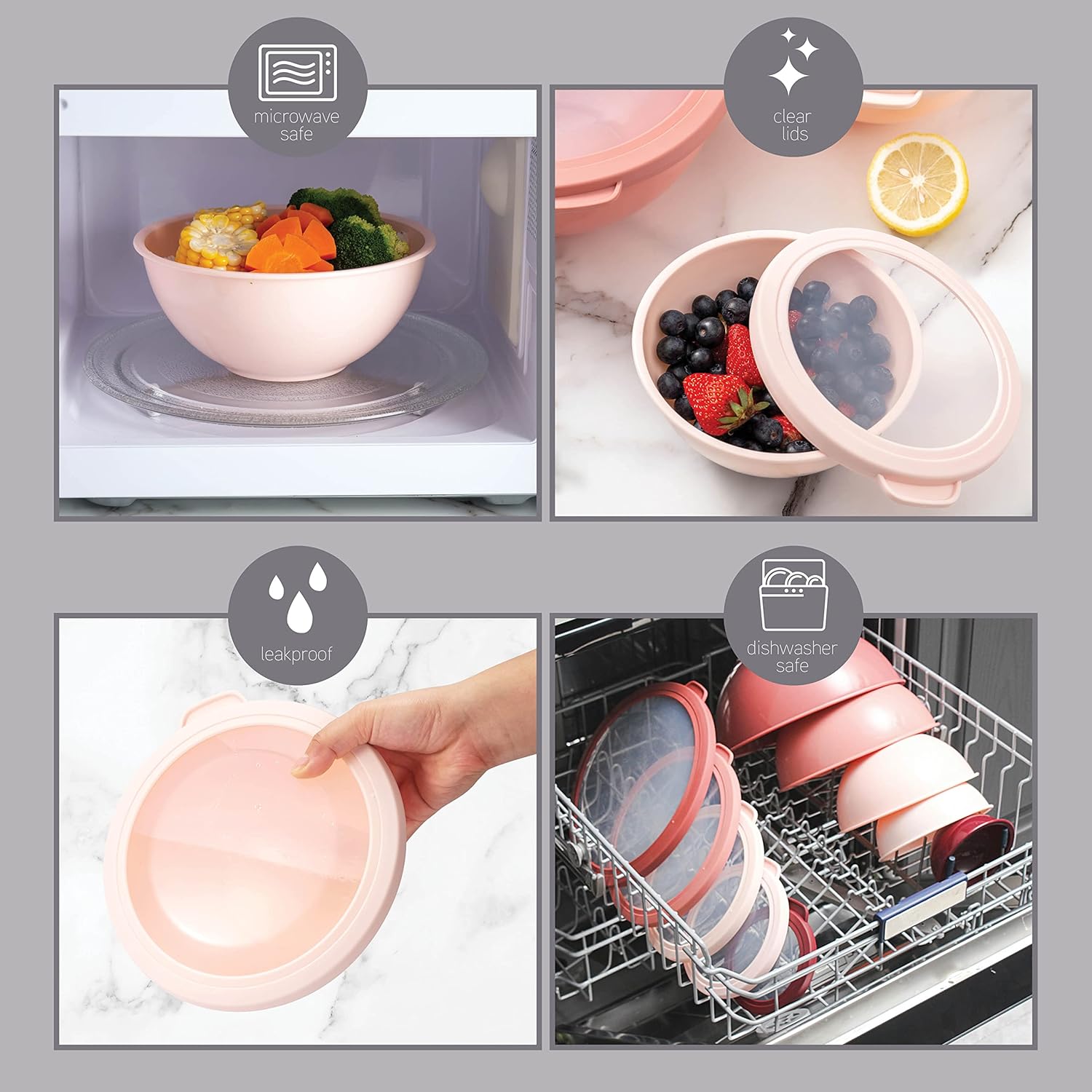 microwave safe

clear lids

leakproof

dishwasher safe