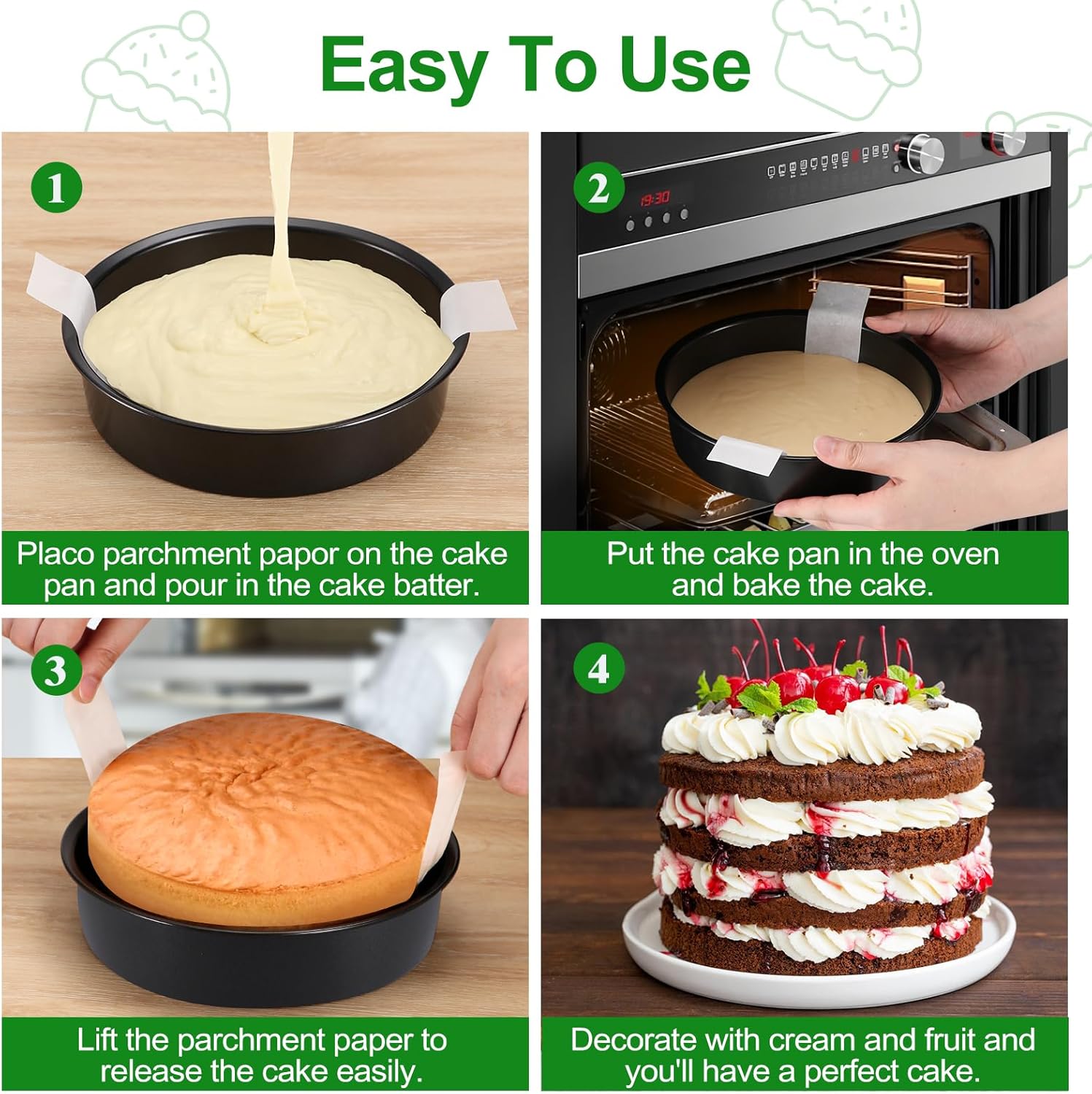 Easy To Use

1

Placo parchment papor on the cake pan and pour in the cake batter.

2

19:30

Put the cake pan in the oven and bake the cake.

3

Lift the parchment paper to release the cake easily.

4

Decorate with cream and fruit and you'll have a perfect cake.