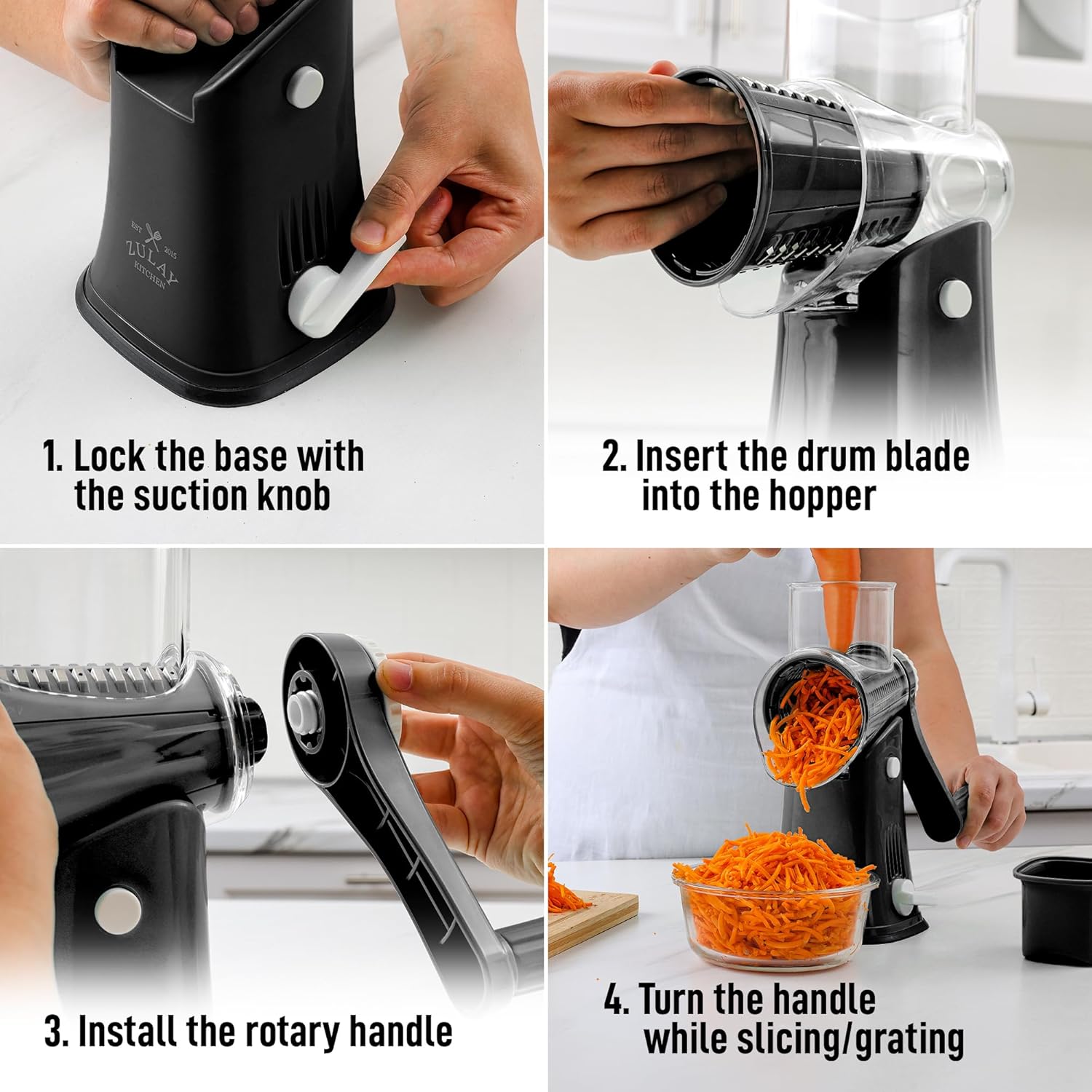 EST 2015
ZULAY
KITCHEN

1. Lock the base with the suction knob

2. Insert the drum blade into the hopper

3. Install the rotary handle

4. Turn the handle while slicing/grating