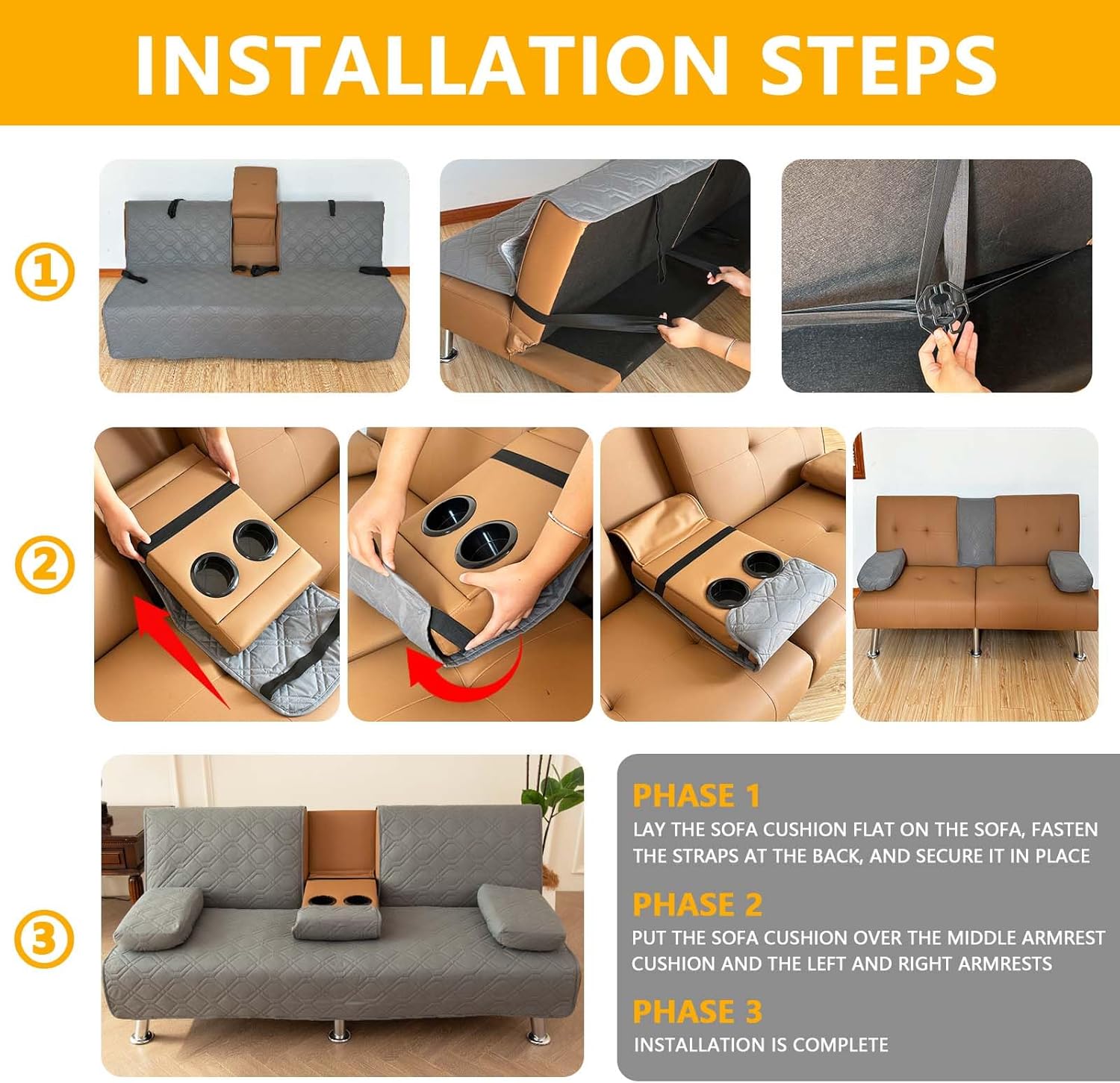 INSTALLATION STEPS

①

②

③

PHASE 1
LAY THE SOFA CUSHION FLAT ON THE SOFA, FASTEN THE STRAPS AT THE BACK, AND SECURE IT IN PLACE

PHASE 2
PUT THE SOFA CUSHION OVER THE MIDDLE ARMREST CUSHION AND THE LEFT AND RIGHT ARMRESTS

PHASE 3
INSTALLATION IS COMPLETE