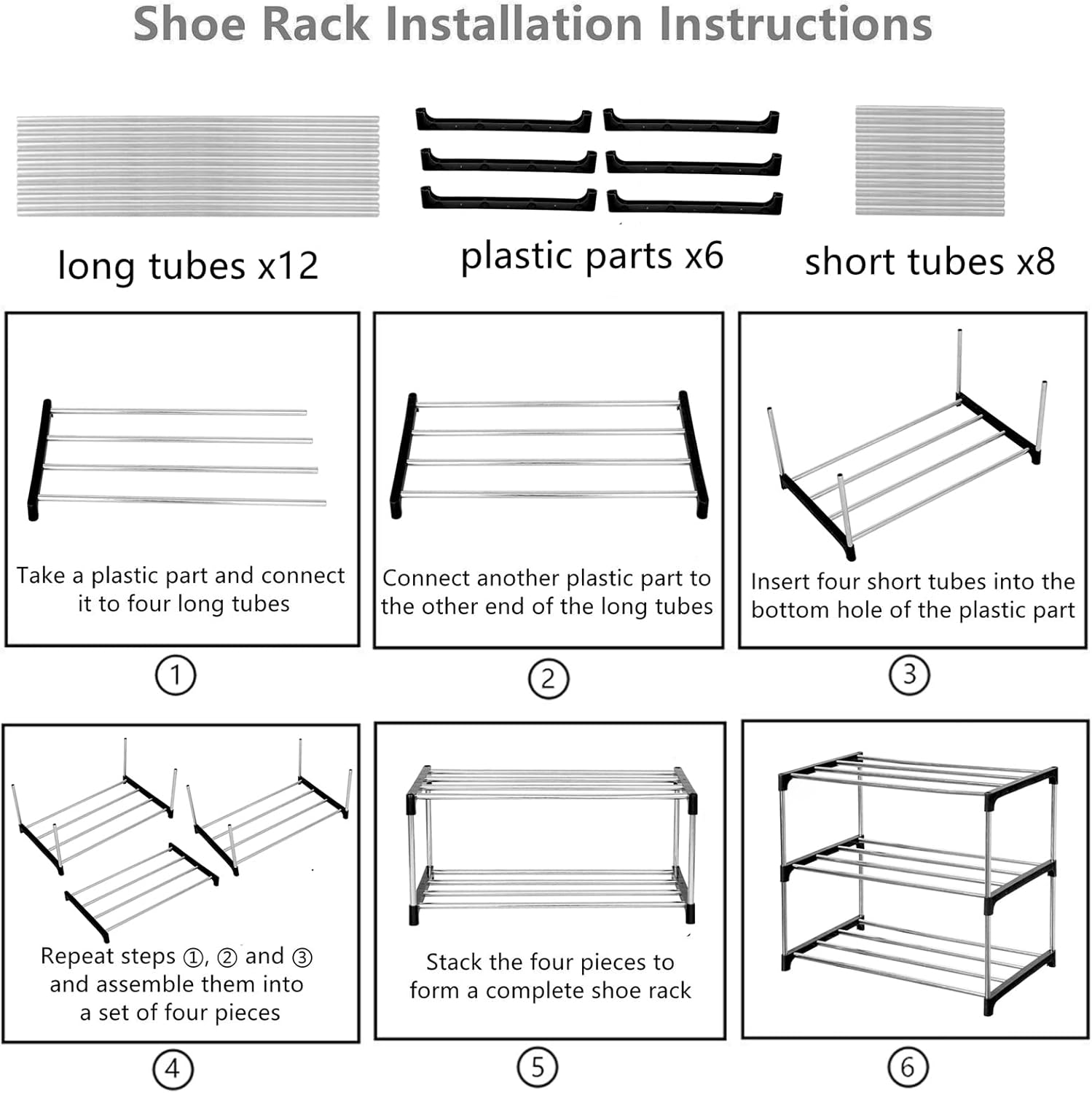 Shoe Rack Installation Instructions

long tubes x12

plastic parts x6

short tubes x8

Take a plastic part and connect it to four long tubes

①

Connect another plastic part to the other end of the long tubes

②

Insert four short tubes into the bottom hole of the plastic part

③

Repeat steps ①, ② and ③ and assemble them into a set of four pieces

④

Stack the four pieces to form a complete shoe rack

⑤

⑥