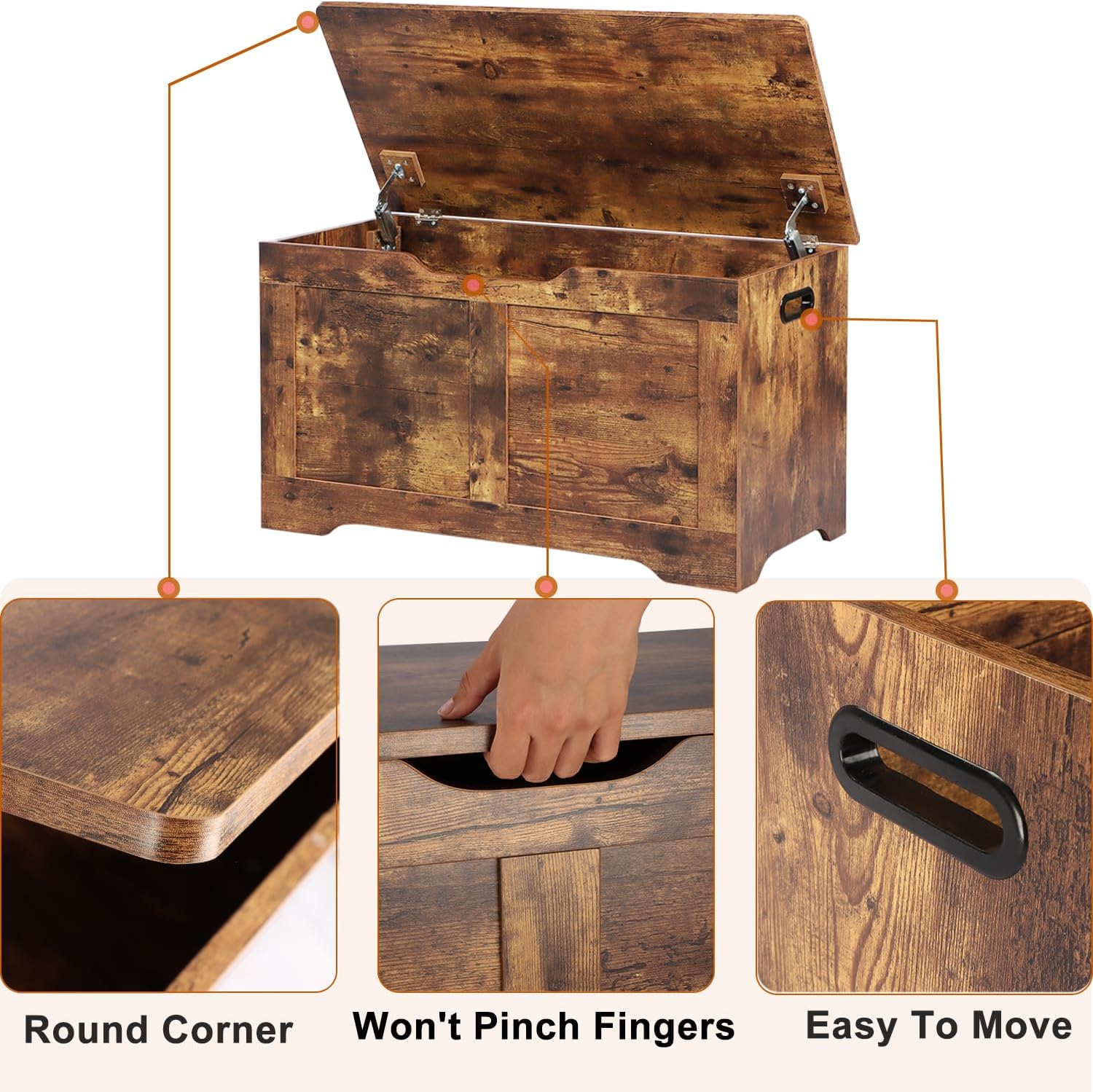 Round Corner

Won't Pinch Fingers

Easy To Move