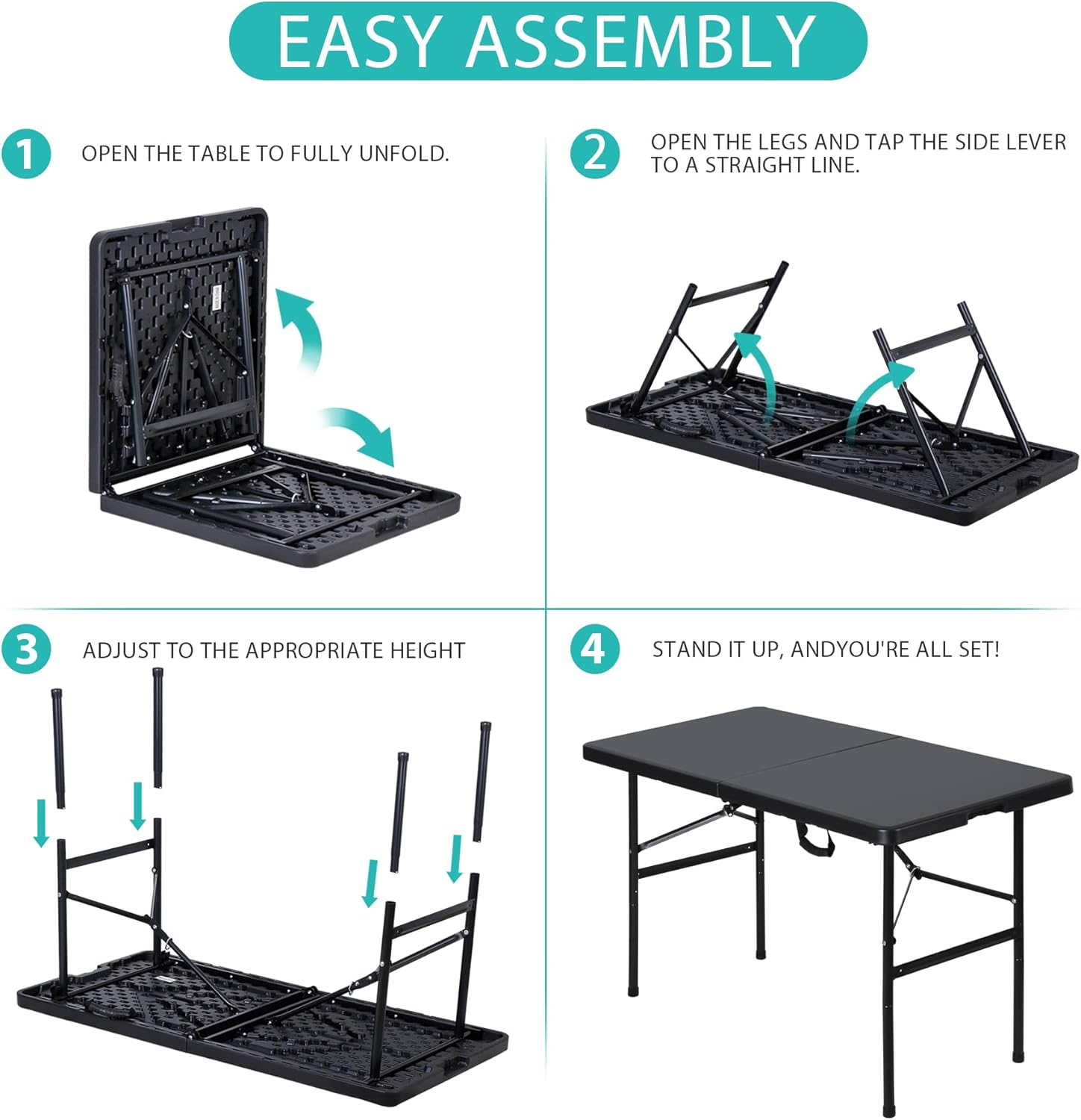 EASY ASSEMBLY

1 OPEN THE TABLE TO FULLY UNFOLD.

2 OPEN THE LEGS AND TAP THE SIDE LEVER TO A STRAIGHT LINE.

3 ADJUST TO THE APPROPRIATE HEIGHT

4 STAND IT UP, ANDYOU'RE ALL SET!