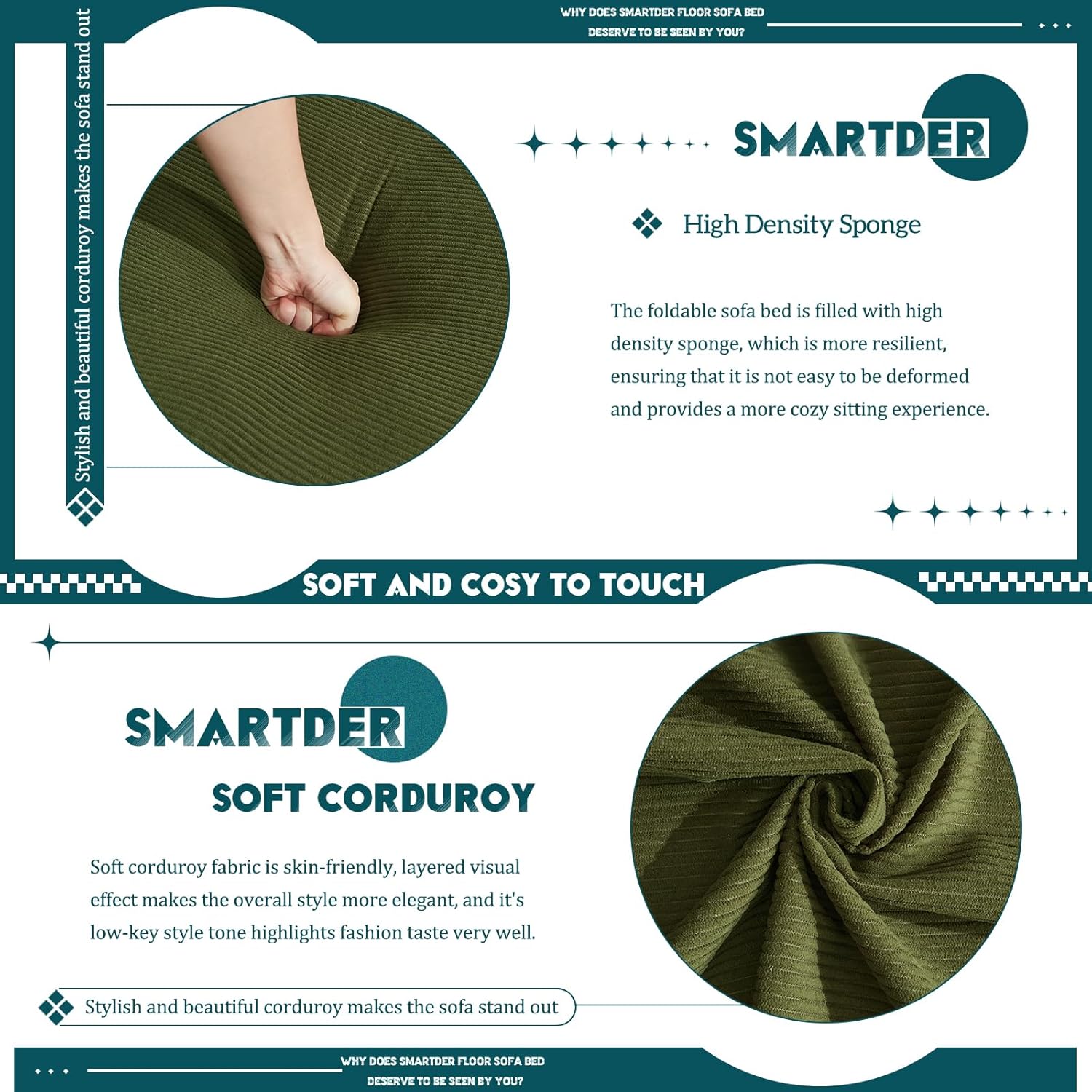 WHY DOES SMARTDER FLOOR SOFA BED DESERVE TO BE SEEN BY YOU?

Stylish and beautiful corduroy makes the sofa stand out

SMARTDER

High Density Sponge

The foldable sofa bed is filled with high density sponge, which is more resilient, ensuring that it is not easy to be deformed and provides a more cozy sitting experience.

SOFT AND COSY TO TOUCH

SMARTDER

SOFT CORDUROY

Soft corduroy fabric is skin-friendly, layered visual effect makes the overall style more elegant, and it's low-key style tone highlights fashion taste very well.

Stylish and beautiful corduroy makes the sofa stand out

WHY DOES SMARTDER FLOOR SOFA BED DESERVE TO BE SEEN BY YOU?