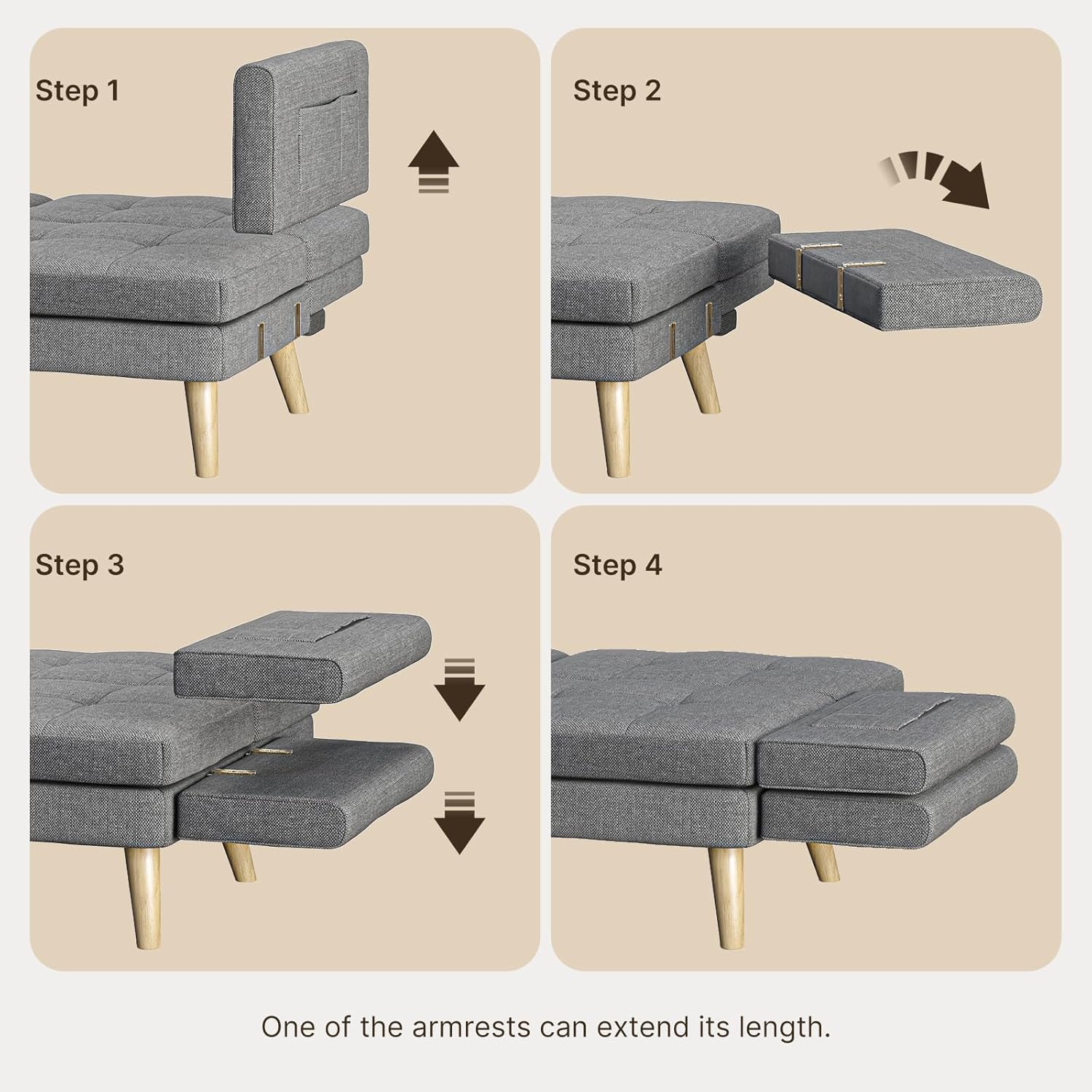 Step 1

Step 2

Step 3

Step 4

One of the armrests can extend its length.