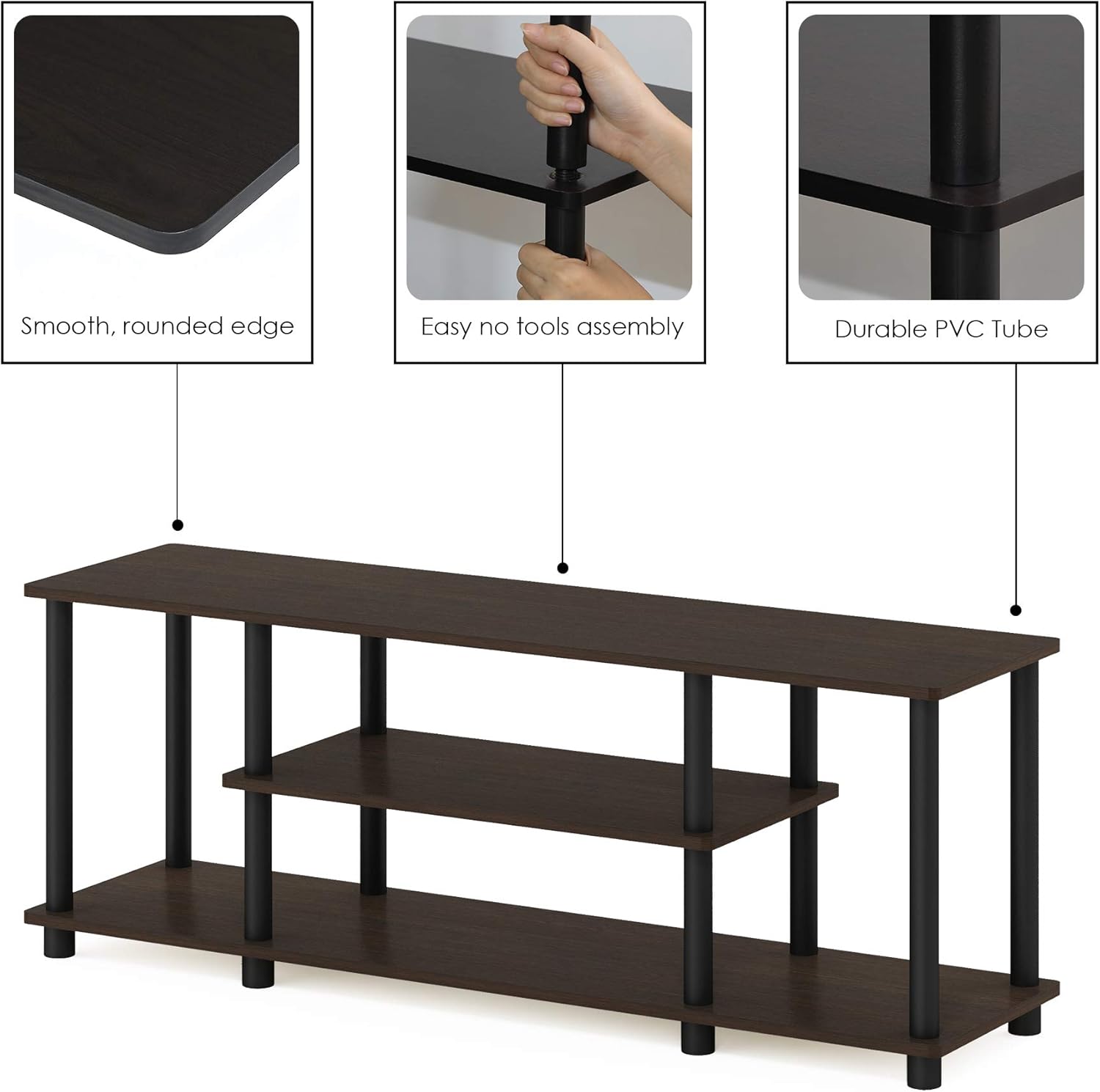 Smooth, rounded edge

Easy no tools assembly

Durable PVC Tube