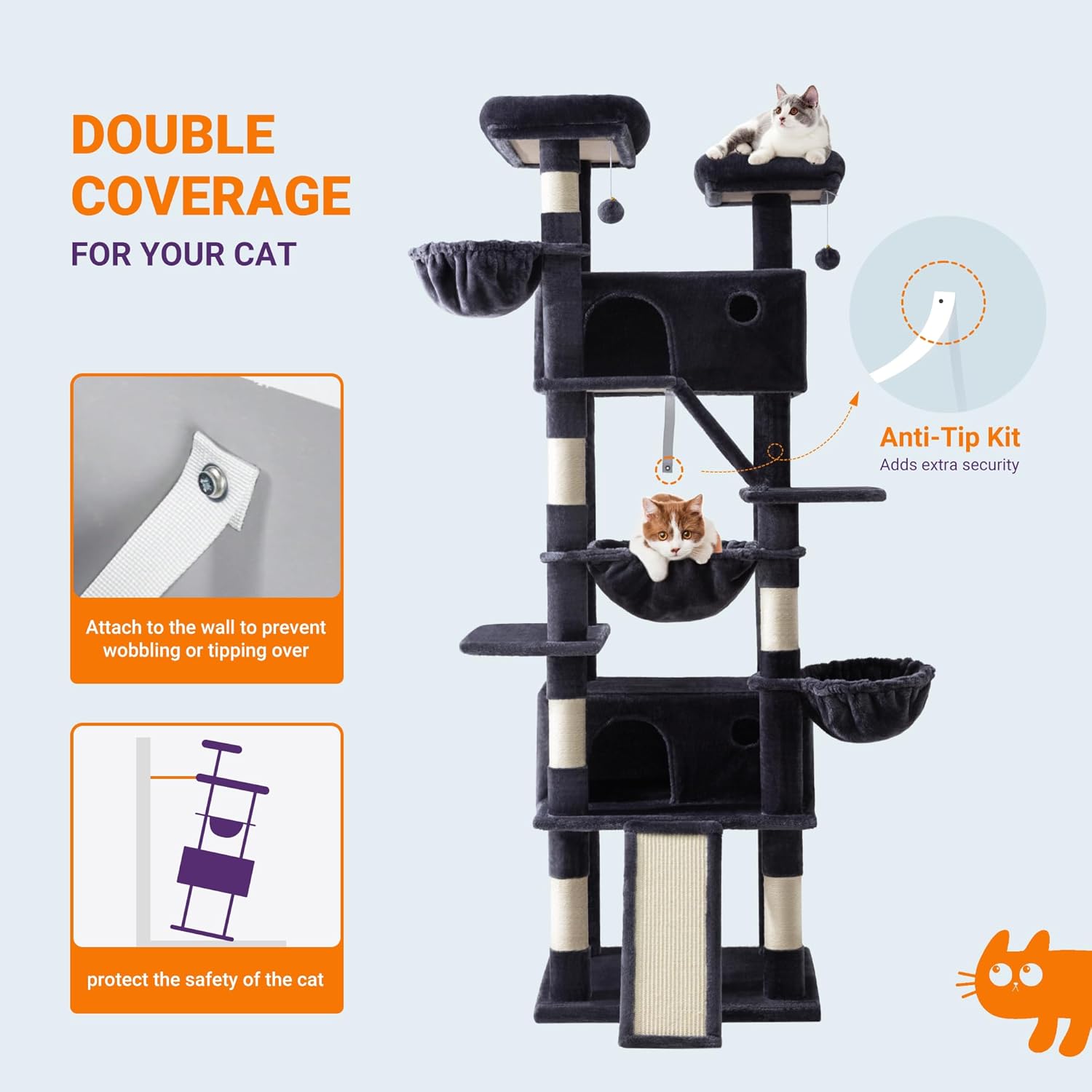 DOUBLE COVERAGE
FOR YOUR CAT

Attach to the wall to prevent wobbling or tipping over

protect the safety of the cat

Anti-Tip Kit
Adds extra security