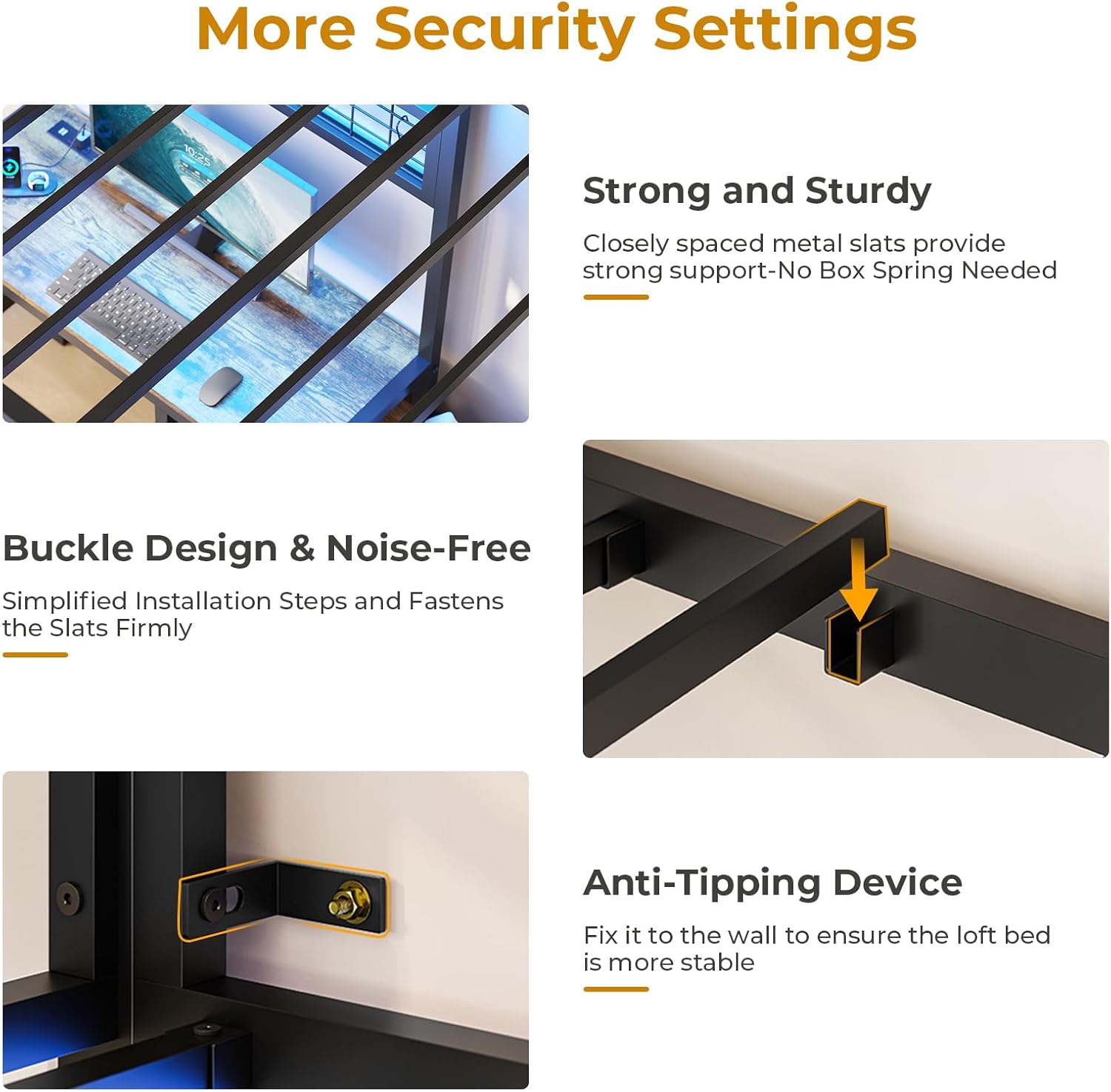 More Security Settings

10:25

Strong and Sturdy

Closely spaced metal slats provide strong support-No Box Spring Needed

Buckle Design & Noise-Free

Simplified Installation Steps and Fastens the Slats Firmly

Anti-Tipping Device

Fix it to the wall to ensure the loft bed is more stable