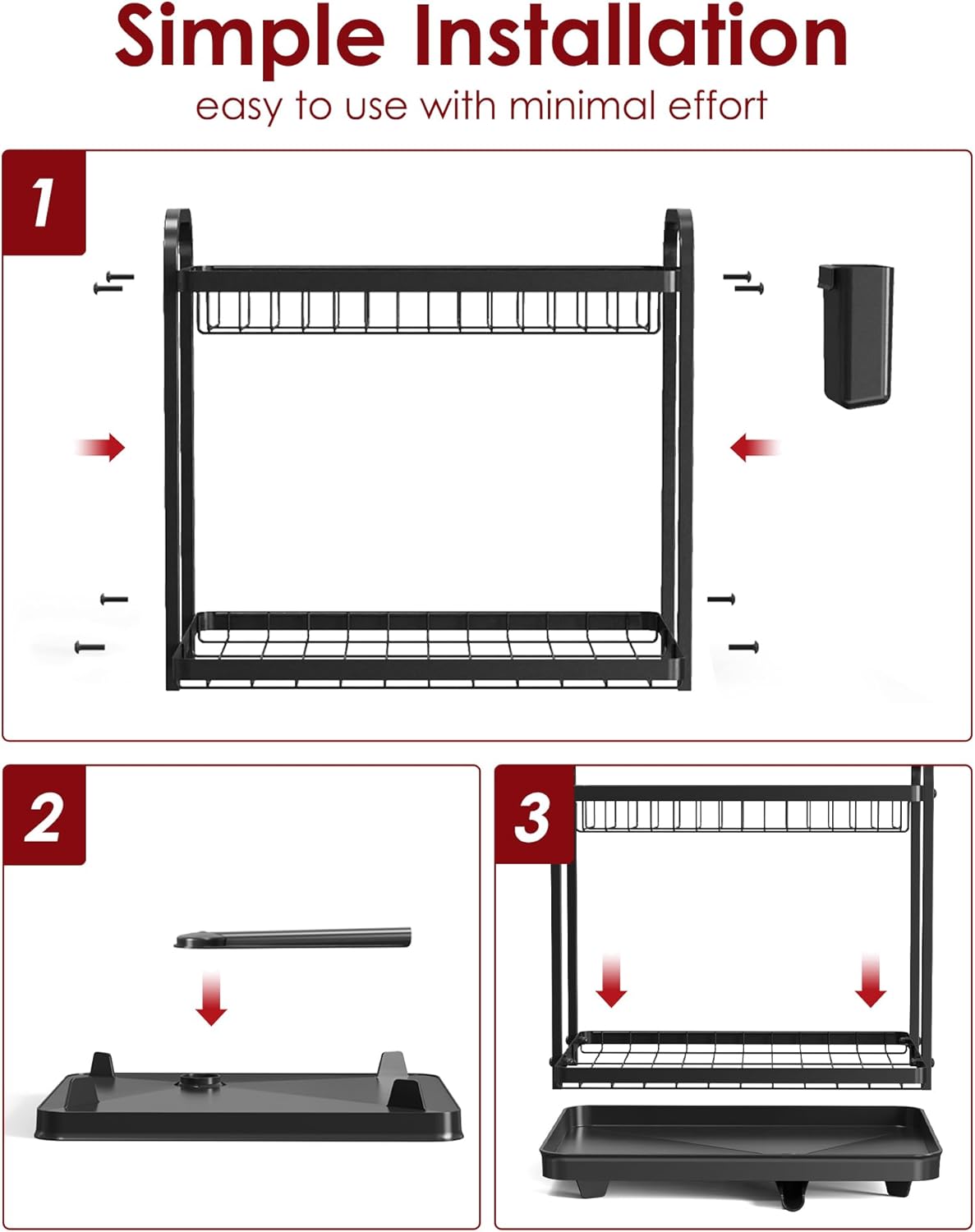 Simple Installation
easy to use with minimal effort

1

2

3