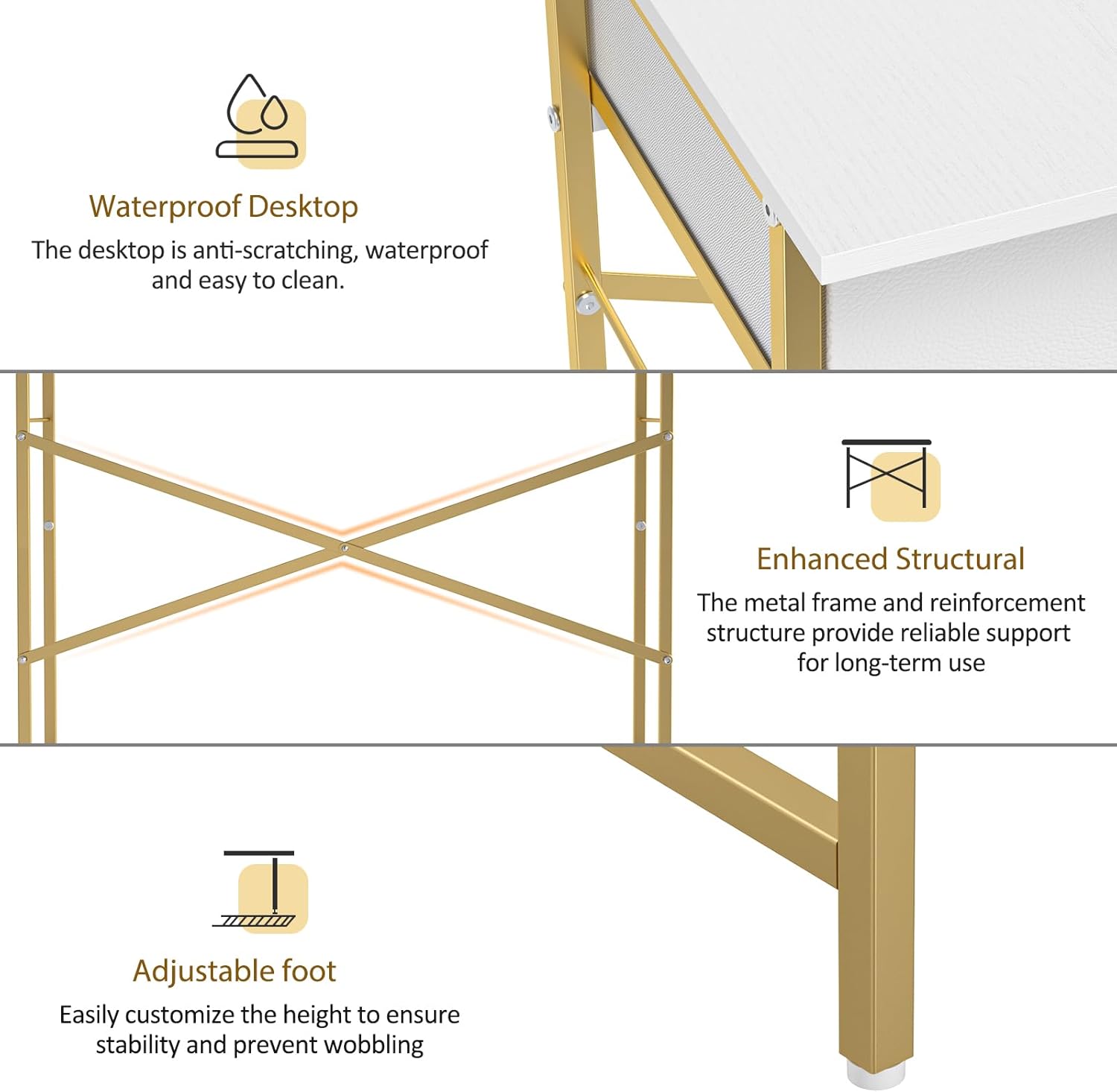 Waterproof Desktop

The desktop is anti-scratching, waterproof and easy to clean.

Enhanced Structural

The metal frame and reinforcement structure provide reliable support for long-term use

Adjustable foot

Easily customize the height to ensure stability and prevent wobbling