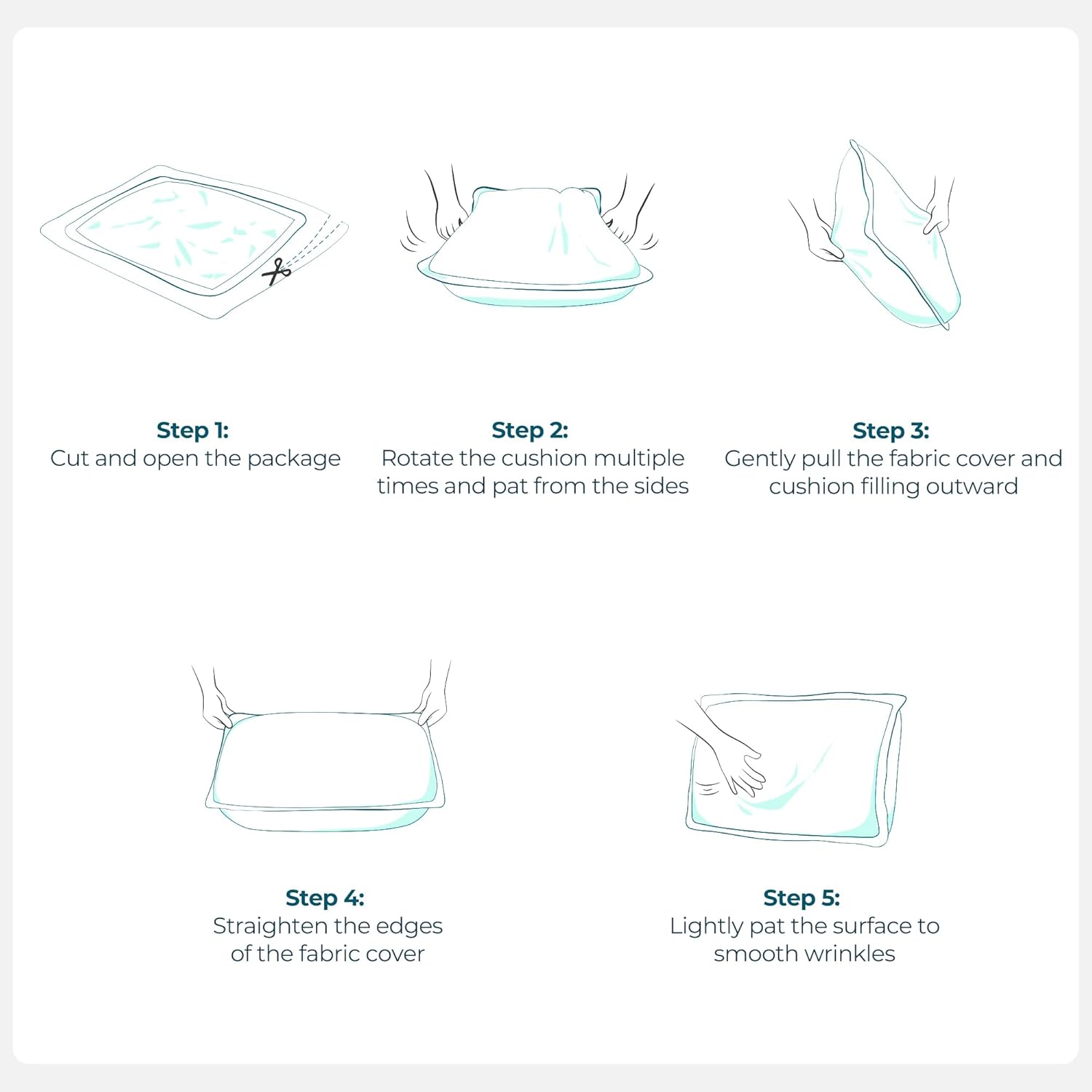 Step 1:
Cut and open the package

Step 2:
Rotate the cushion multiple times and pat from the sides

Step 3:
Gently pull the fabric cover and cushion filling outward

Step 4:
Straighten the edges of the fabric cover

Step 5:
Lightly pat the surface to smooth wrinkles