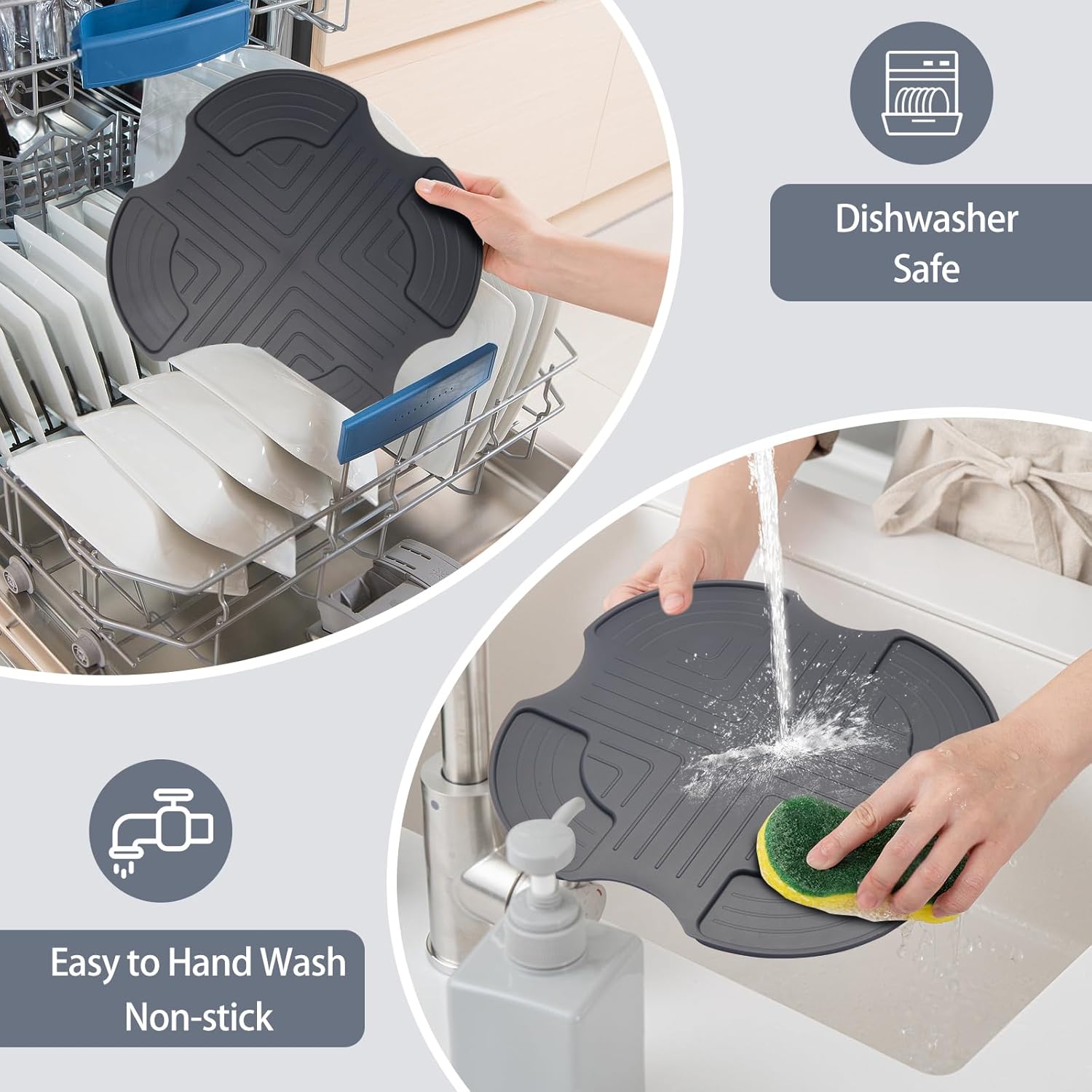 Dishwasher Safe

Easy to Hand Wash
Non-stick