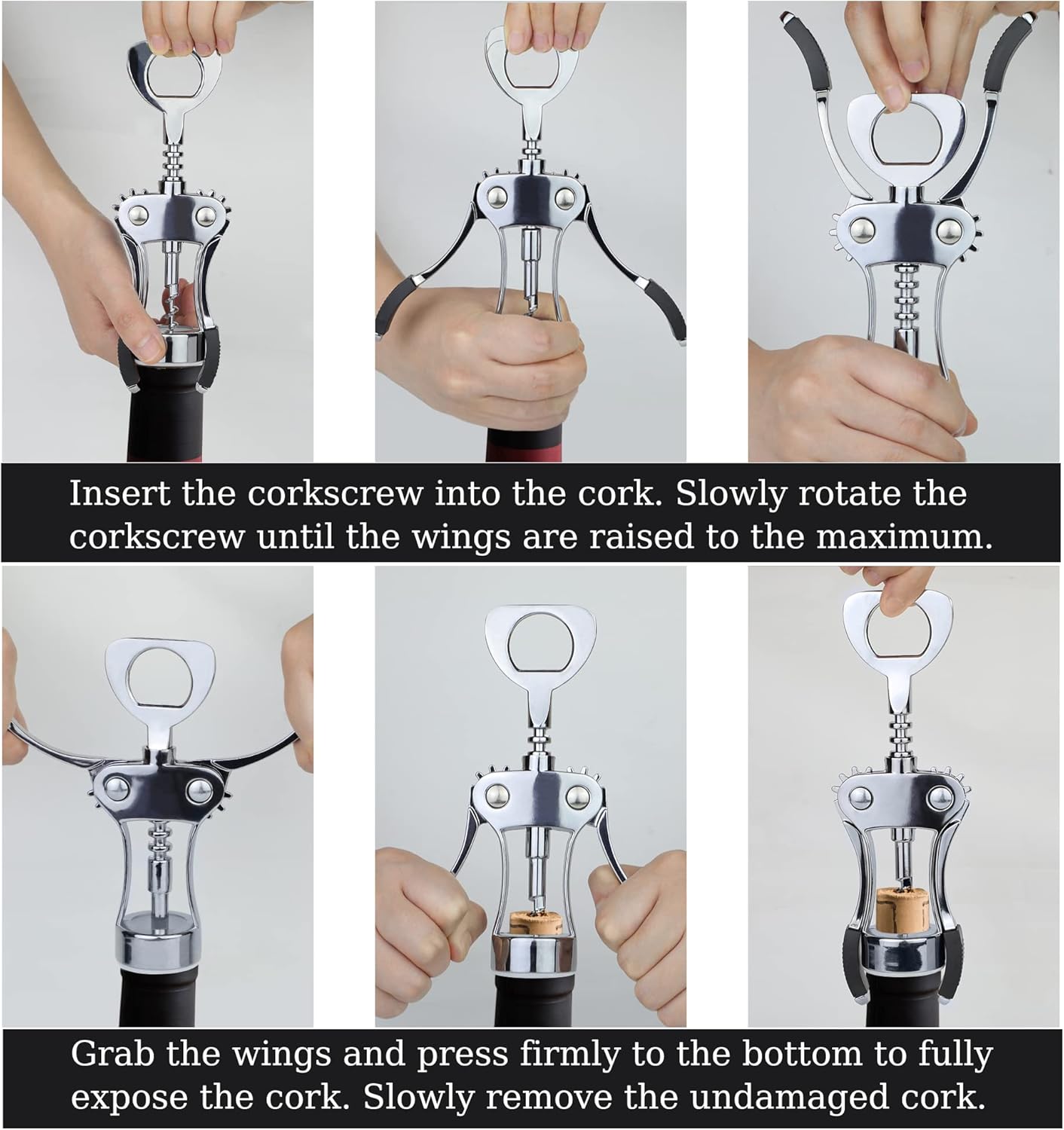 Insert the corkscrew into the cork. Slowly rotate the corkscrew until the wings are raised to the maximum.

Grab the wings and press firmly to the bottom to fully expose the cork. Slowly remove the undamaged cork.